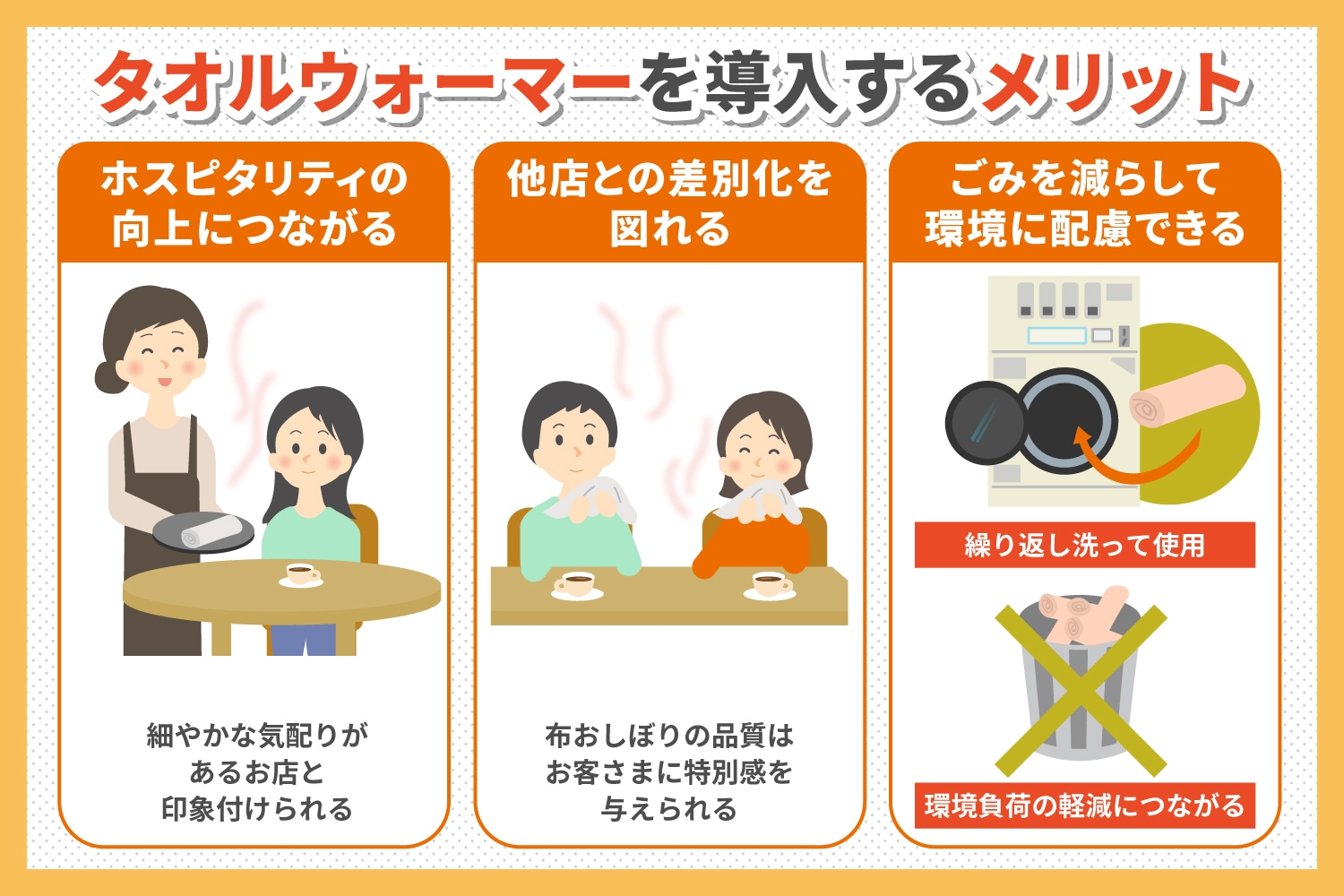 タオルウォーマーを導入するメリット

ホスピタリティの向上につながる

細やかな気配りがあるお店と印象付けられる

他店との差別化を図れる

布おしぼりの品質はお客さまに特別感を与えられる

ごみを減らして環境に配慮できる

繰り返し洗って使用

環境負荷の軽減につながる