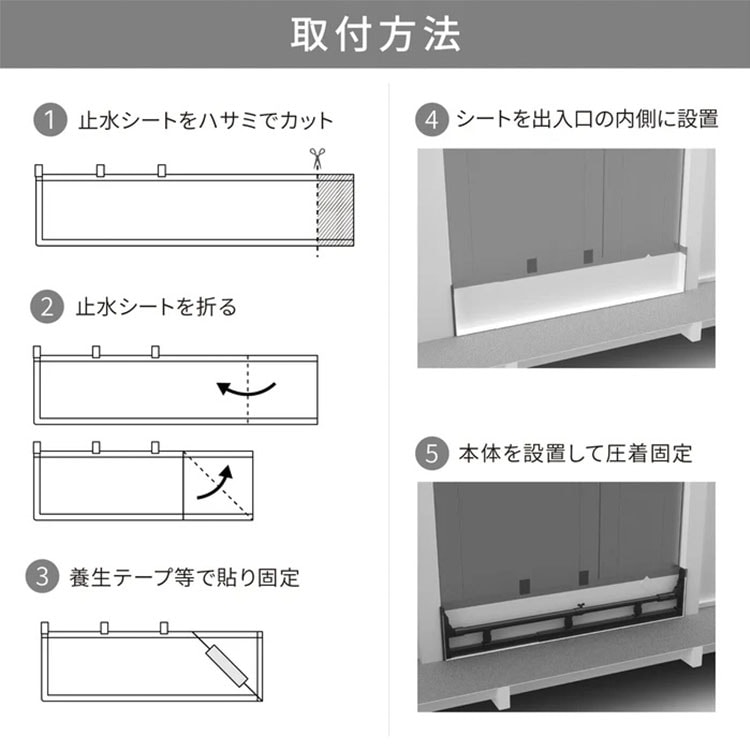 取付方法

1 止水シートをハサミでカット

2 止水シートを折る

3 養生テープ等で貼り固定

4 シートを出入口の内側に設置

5 本体を設置して圧着固定