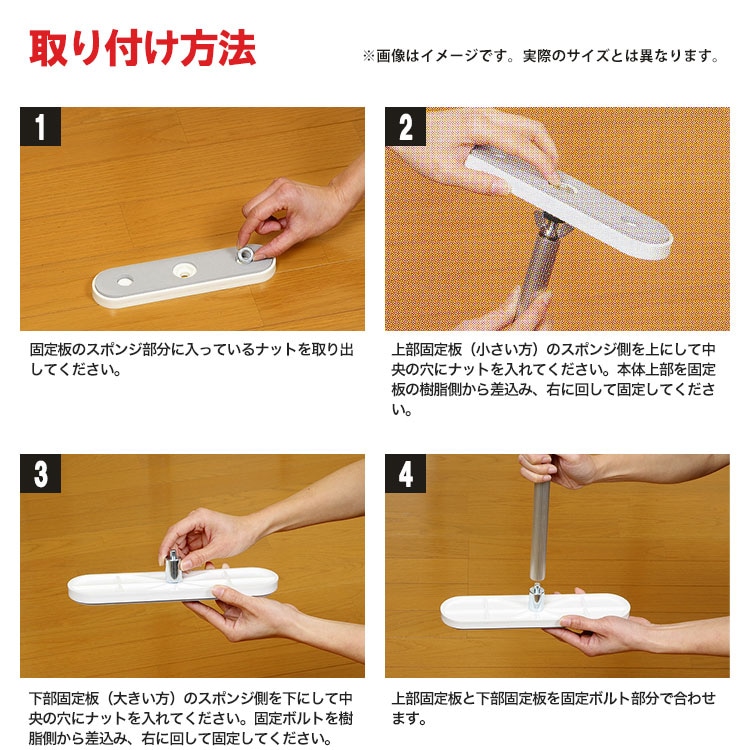 取り付け方法

※画像はイメージです。実際のサイズとは異なります。

1

固定板のスポンジ部分に入っているナットを取り出してください。

2

上部固定板（小さい方）のスポンジ側を上にして中央の穴にナットを入れてください。本体上部を固定板の樹脂側から差込み、右に回して固定してください。

3

下部固定板（大きい方）のスポンジ側を下にして中央の穴にナットを入れてください。固定ボルトを樹脂側から差込み、右に回して固定してください。

4

上部固定板と下部固定板を固定ボルト部分で合わせます。