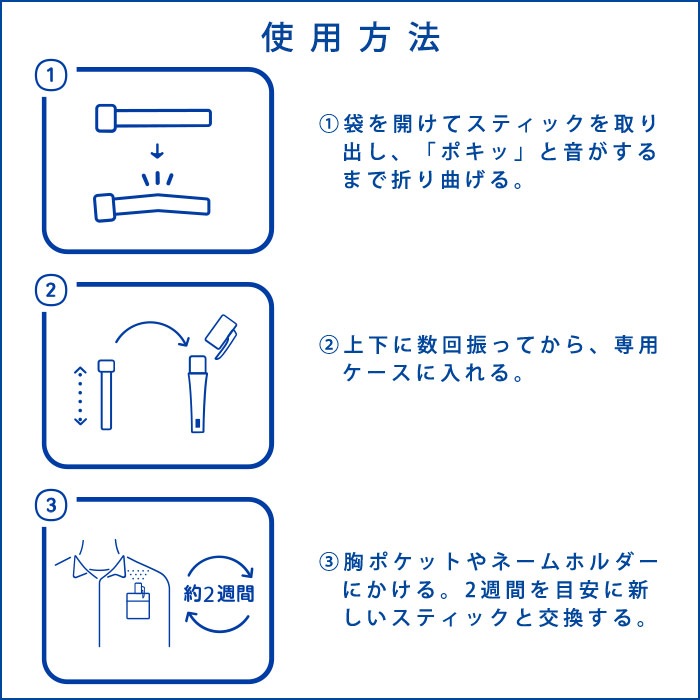 使用方法

①

①袋を開けてスティックを取り出し、「ポキッ」と音がするまで折り曲げる。

②

②上下に数回振ってから、専用ケースに入れる。

③

約2週間

③胸ポケットやネームホルダーにかける。2週間を目安に新しいスティックと交換する。