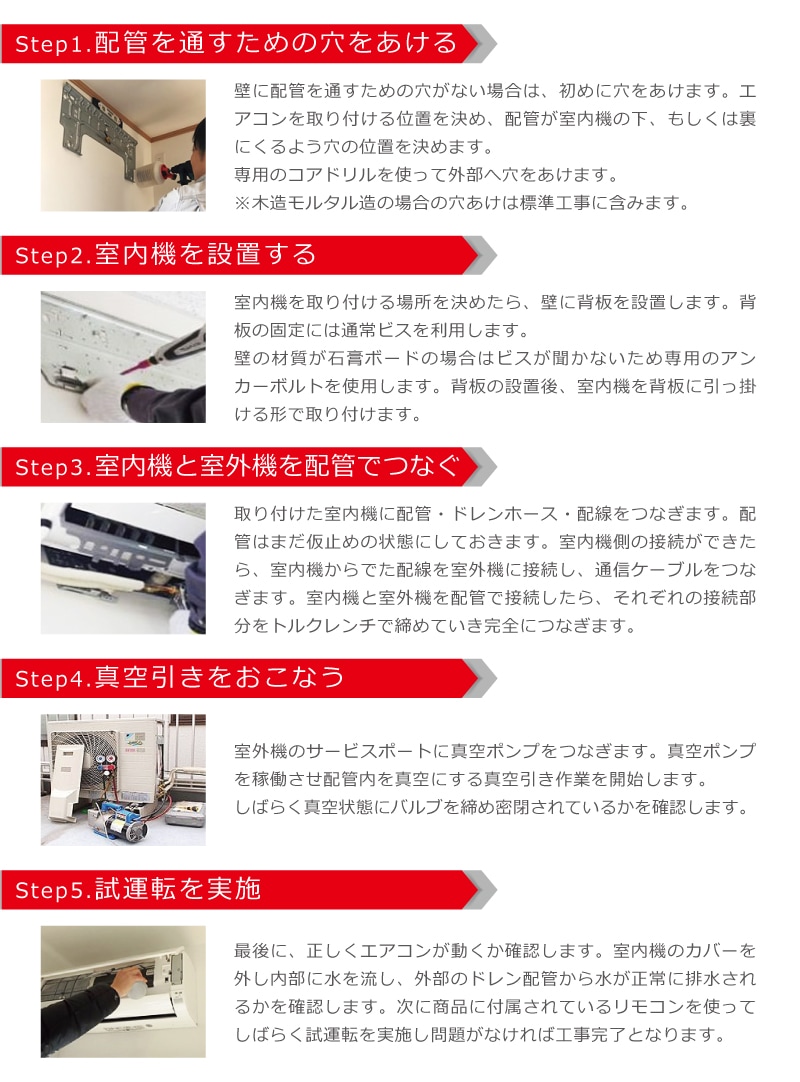 Step1.配管を通すための穴をあける

壁に配管を通すための穴がない場合は、初めに穴をあけます。エアコンを取り付ける位置を決め、配管が室内機の下、もしくは裏にくるよう穴の位置を決めます。
専用のコアドリルを使って外部へ穴をあけます。
※木造モルタル造の場合の穴あけは標準工事に含みます。

Step2.室内機を設置する

室内機を取り付ける場所を決めたら、壁に背板を設置します。背板の固定には通常ビスを利用します。
壁の材質が石膏ボードの場合はビスが聞かないため専用のアンカーボルトを使用します。背板の設置後、室内機を背板に引っ掛ける形で取り付けます。

Step3.室内機と室外機を配管でつなぐ

取り付けた室内機に配管・ドレンホース・配線をつなぎます。配管はまだ仮止めの状態にしておきます。室内機側の接続ができたら、室内機からでた配線を室外機に接続し、通信ケーブルをつなぎます。室内機と室外機を配管で接続したら、それぞれの接続部分をトルクレンチで締めていき完全につなぎます。

Step4.真空引きをおこなう

室外機のサービスポートに真空ポンプをつなぎます。真空ポンプを稼働させ配管内を真空にする真空引き作業を開始します。
しばらく真空状態にバルブを締め密閉されているかを確認します。

Step5.試運転を実施

最後に、正しくエアコンが動くか確認します。室内機のカバーを外し内部に水を流し、外部のドレン配管から水が正常に排水されるかを確認します。次に商品に付属されているリモコンを使ってしばらく試運転を実施し問題がなければ工事完了となります。