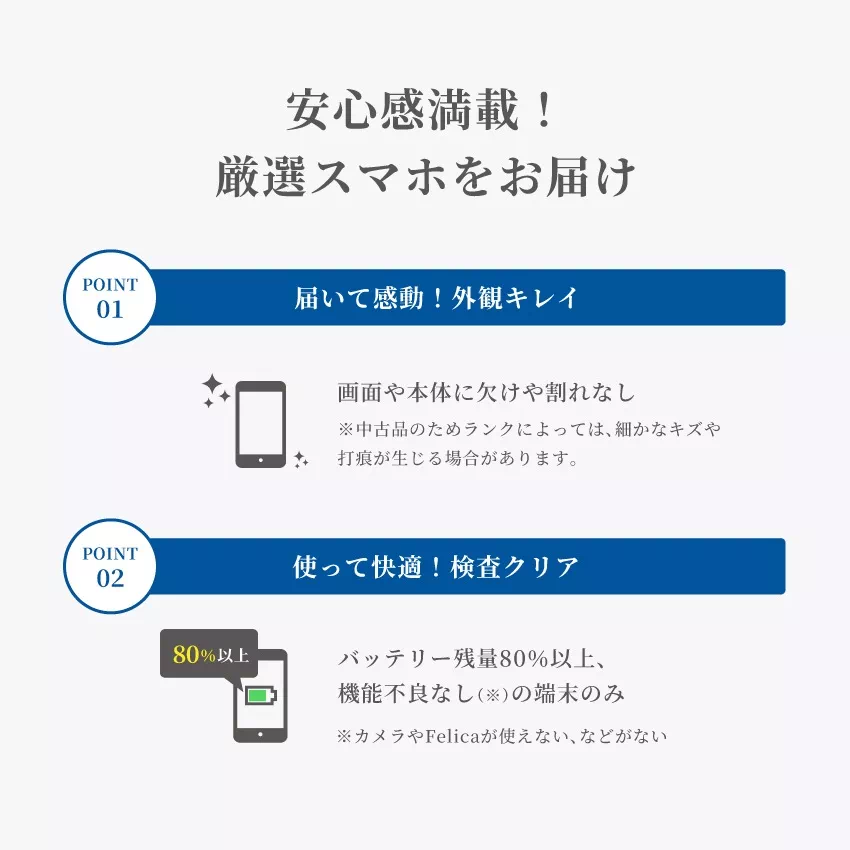 安心感満載！
厳選スマホをお届け

POINT
01

届いて感動！外観キレイ

画面や本体に欠けや割れなし
※中古品のためランクによっては、細かなキズや打痕が生じる場合があります。

POINT
02

使って快適！検査クリア

80%以上

バッテリー残量80%以上、
機能不良なし(※)の端末のみ
※カメラやFelicaが使えない、などがない