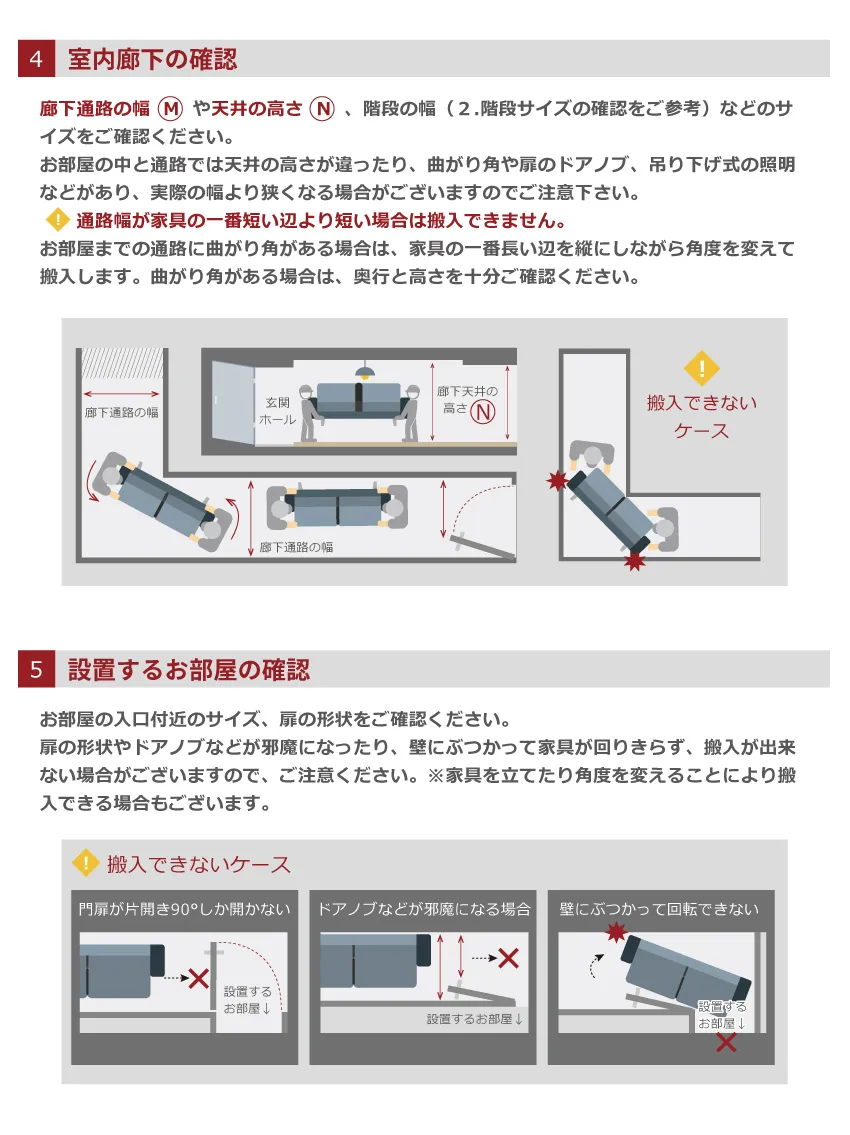 4 室内廊下の確認

廊下通路の幅 M や天井の高さ N 、階段の幅（２.階段サイズの確認をご参考）などのサイズをご確認ください。
お部屋の中と通路では天井の高さが違ったり、曲がり角や扉のドアノブ、吊り下げ式の照明などがあり、実際の幅より狭くなる場合がございますのでご注意下さい。
! 通路幅が家具の一番短い辺より短い場合は搬入できません。
お部屋までの通路に曲がり角がある場合は、家具の一番長い辺を縦にしながら角度を変えて搬入します。曲がり角がある場合は、奥行と高さを十分ご確認ください。

廊下通路の幅

玄関ホール

廊下天井の高さ N

廊下通路の幅

! 搬入できないケース

5 設置するお部屋の確認

お部屋の入口付近のサイズ、扉の形状をご確認ください。
扉の形状やドアノブなどが邪魔になったり、壁にぶつかって家具が回りきらず、搬入が出来ない場合がございますので、ご注意ください。※家具を立てたり角度を変えることにより搬入できる場合もございます。

! 搬入できないケース

門扉が片開き90°しか開かない

設置するお部屋↓

ドアノブなどが邪魔になる場合

設置するお部屋↓

壁にぶつかって回転できない

設置するお部屋↓