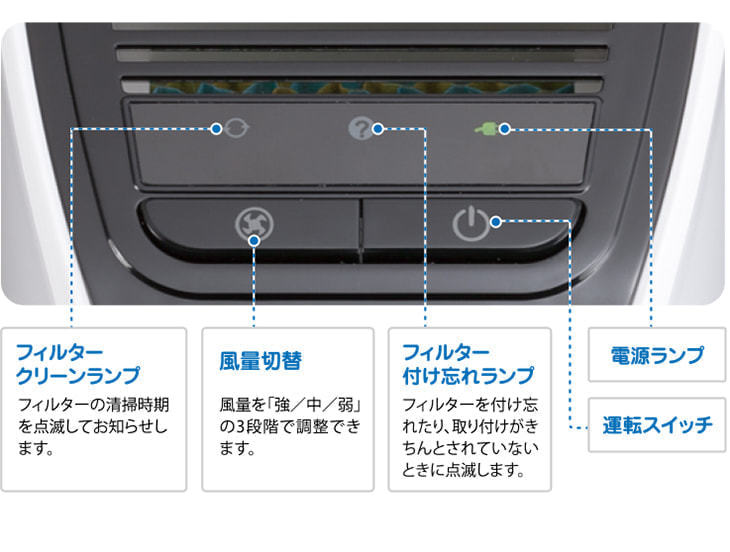 フィルター
クリーンランプ

フィルターの清掃時期を点滅してお知らせします。

風量切替

風量を「強／中／弱」の3段階で調整できます。

フィルター
付け忘れランプ

フィルターを付け忘れたり、取り付けがきちんとされていないときに点滅します。

電源ランプ

運転スイッチ