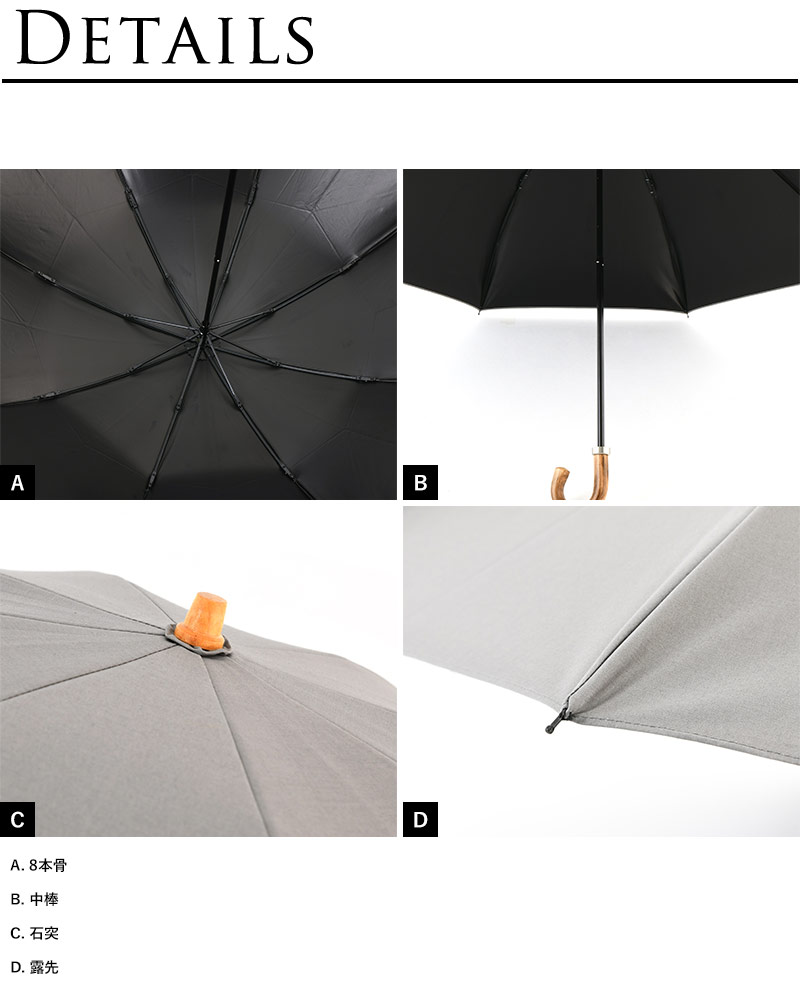 DETAILS

A

B

C

D

A. 8本骨

B. 中棒

C. 石突

D. 露先