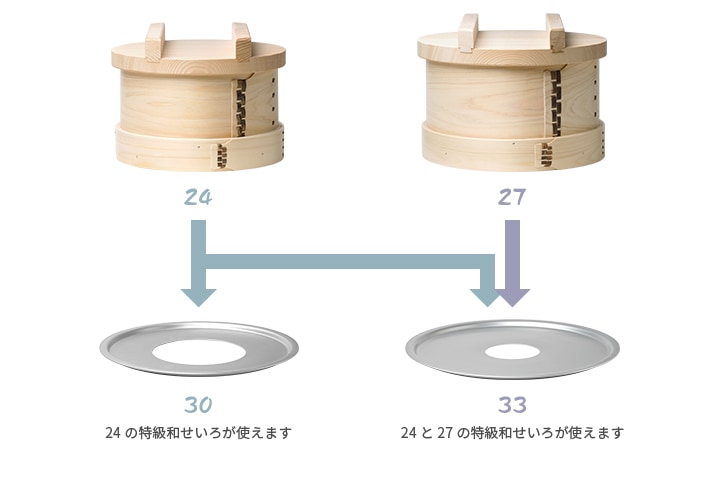 24

27

30

24 の特級和せいろが使えます

33

24 と 27 の特級和せいろが使えます