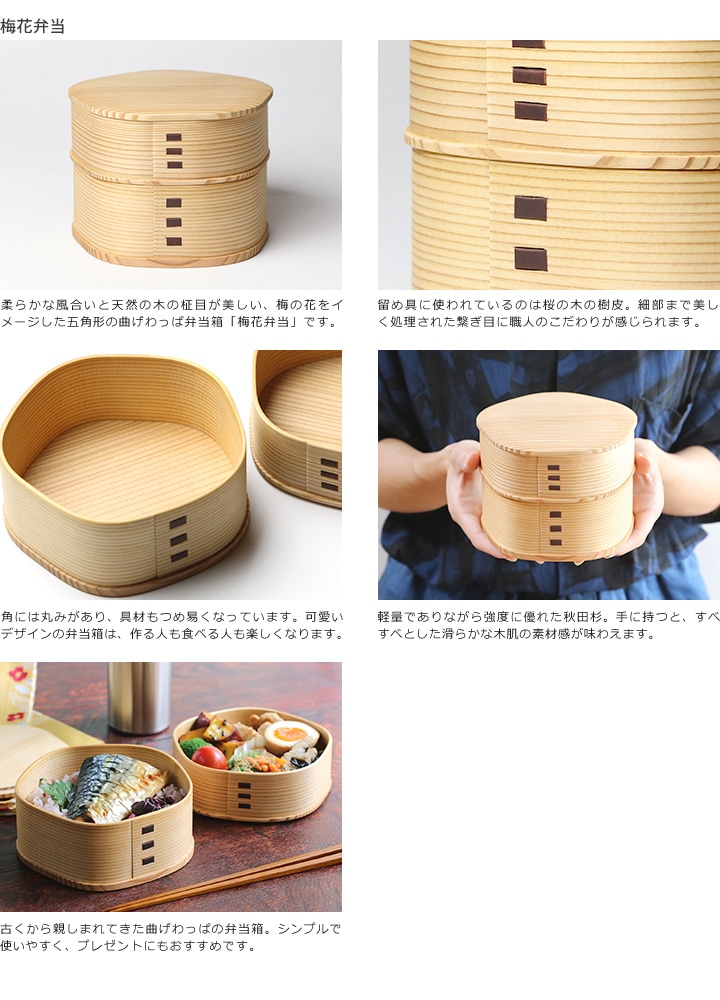 梅花弁当

柔らかな風合いと天然の木の柾目が美しい、梅の花をイメージした五角形の曲げわっぱ弁当箱「梅花弁当」です。

留め具に使われているのは桜の木の樹皮。細部まで美しく処理された繋ぎ目に職人のこだわりが感じられます。

角には丸みがあり、具材もつめ易くなっています。可愛いデザインの弁当箱は、作る人も食べる人も楽しくなります。

軽量でありながら強度に優れた秋田杉。手に持つと、すべすべとした滑らかな木肌の素材感が味わえます。

古くから親しまれてきた曲げわっぱの弁当箱。シンプルで使いやすく、プレゼントにもおすすめです。