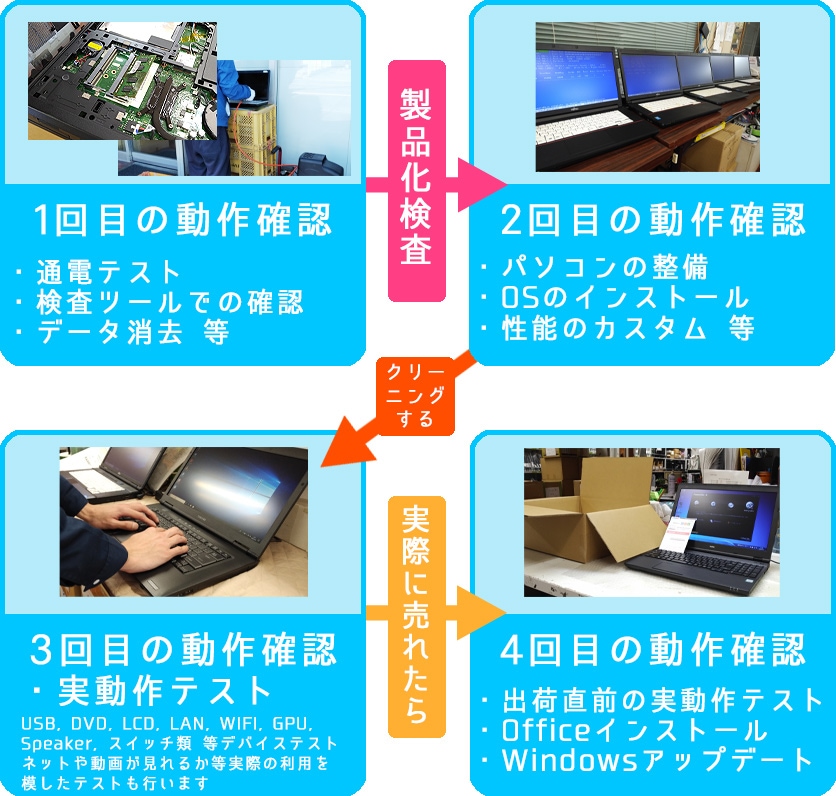 1回目の動作確認

・通電テスト
・検査ツールでの確認
・データ消去 等

製品化検査

2回目の動作確認

・パソコンの整備
・OSのインストール
・性能のカスタム 等

クリーニングする

3回目の動作確認
・実動作テスト

USB, DVD, LCD, LAN, WIFI, GPU, Speaker, スイッチ類 等デバイステスト
ネットや動画が見れるか等実際の利用を模したテストも行います

実際に売れたら

4回目の動作確認

・出荷直前の実動作テスト
・Officeインストール
・Windowsアップデート