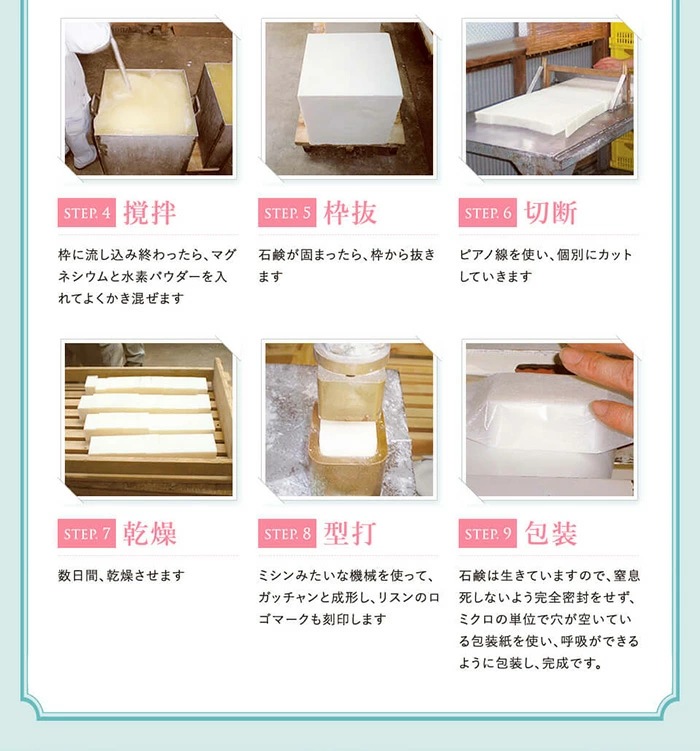 STEP. 4 撹拌

枠に流し込み終わったら、マグネシウムと水素パウダーを入れてよくかき混ぜます

STEP. 5 枠抜

石鹸が固まったら、枠から抜きます

STEP. 6 切断

ピアノ線を使い、個別にカットしていきます

STEP. 7 乾燥

数日間、乾燥させます

STEP. 8 型打

ミシンみたいな機械を使って、ガッチャンと成形し、リスンのロゴマークも刻印します

STEP. 9 包装

石鹸は生きていますので、窒息死しないよう完全密封をせず、ミクロの単位で穴が空いている包装紙を使い、呼吸ができるように包装し、完成です。