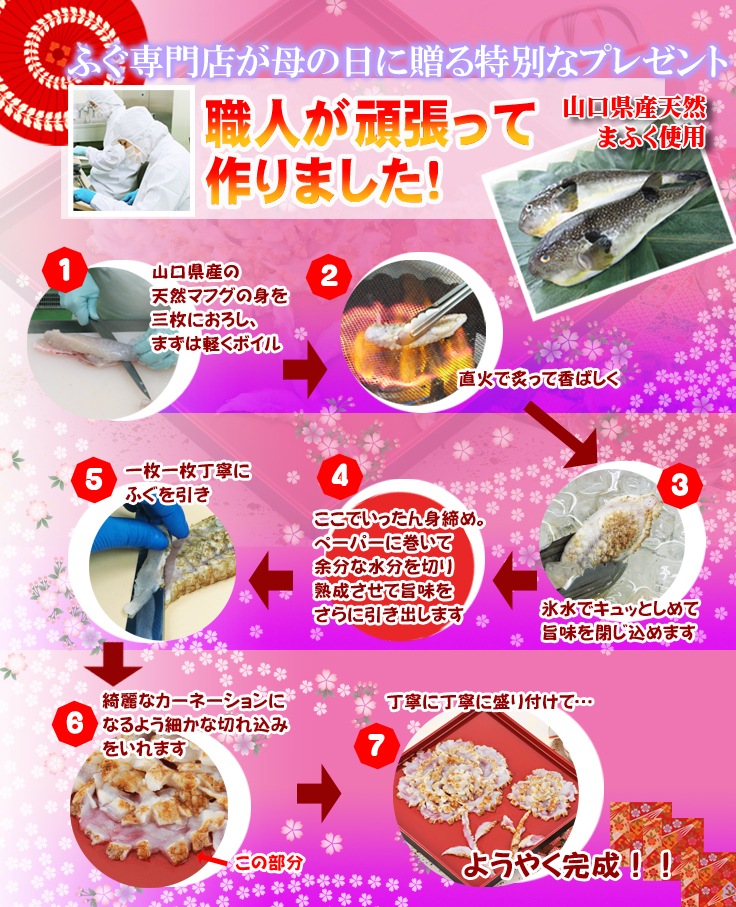 ふぐ専門店が母の日に贈る特別なプレゼント

職人が頑張って作りました!

山口県産天然まふく使用

1
山口県産の天然マフグの身を三枚におろし、まずは軽くボイル

2
直火で炙って香ばしく

3
氷水でキュッとしめて旨味を閉じ込めます

4
ここでいったん身締め。ペーパーに巻いて余分な水分を切り熟成させて旨味をさらに引き出します

5
一枚一枚丁寧にふぐを引き

6
綺麗なカーネーションになるよう細かな切れ込みをいれます

この部分

7
丁寧に丁寧に盛り付けて…

ようやく完成!!