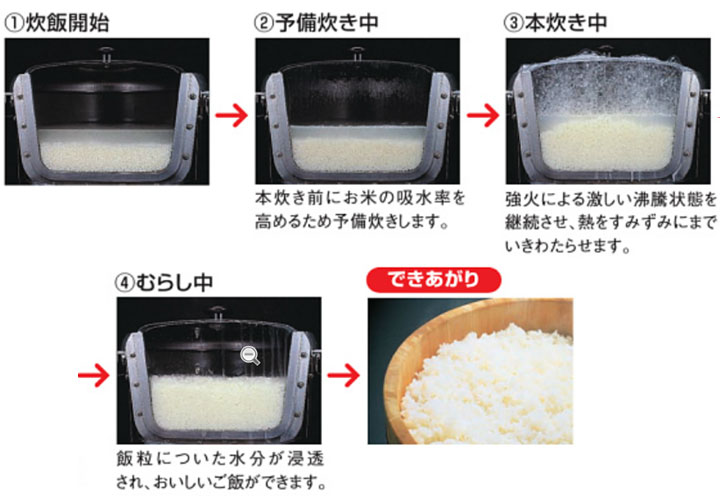 ①炊飯開始

②予備炊き中

本炊き前にお米の吸水率を高めるため予備炊きします。

③本炊き中

強火による激しい沸騰状態を継続させ、熱をすみずみにまでいきわたらせます。

④むらし中

飯粒についた水分が浸透され、おいしいご飯ができます。

できあがり