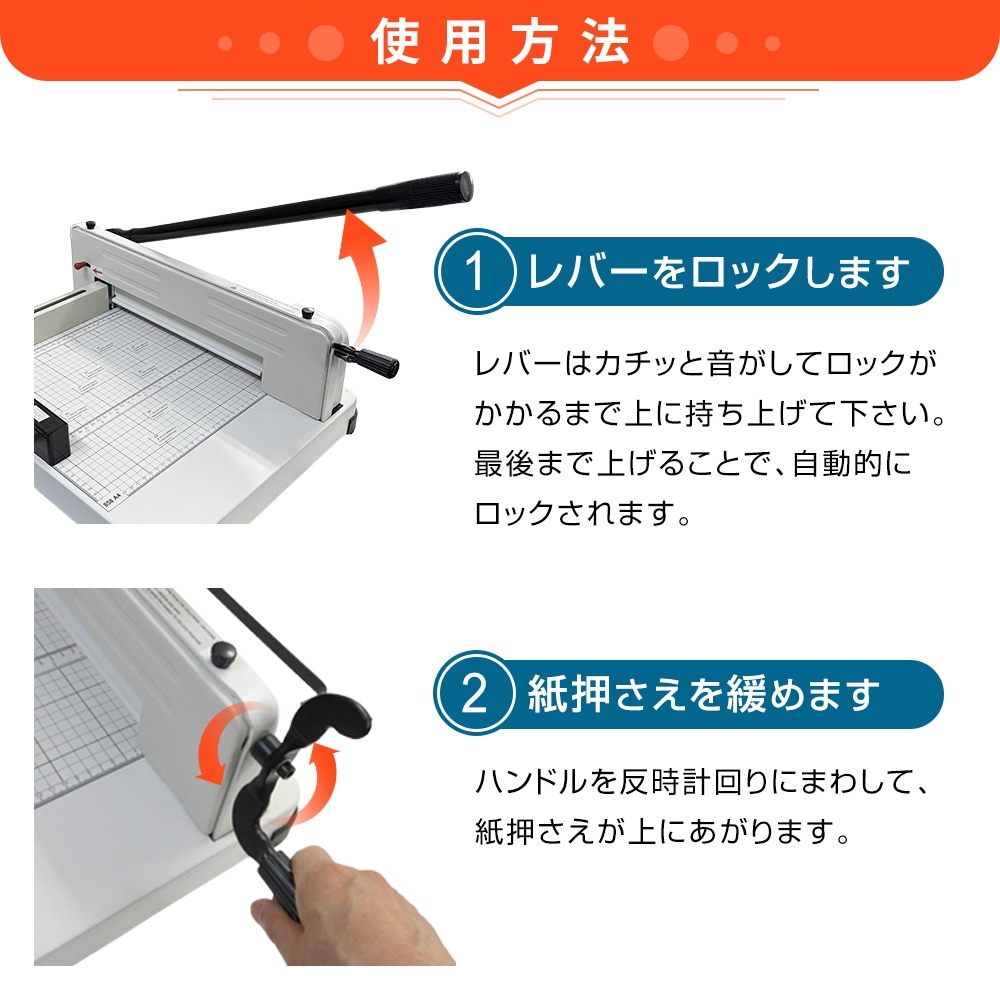 使用方法

1 レバーをロックします

レバーはカチッと音がしてロックがかかるまで上に持ち上げて下さい。最後まで上げることで、自動的にロックされます。

2 紙押さえを緩めます

ハンドルを反時計回りにまわして、紙押さえが上にあがります。