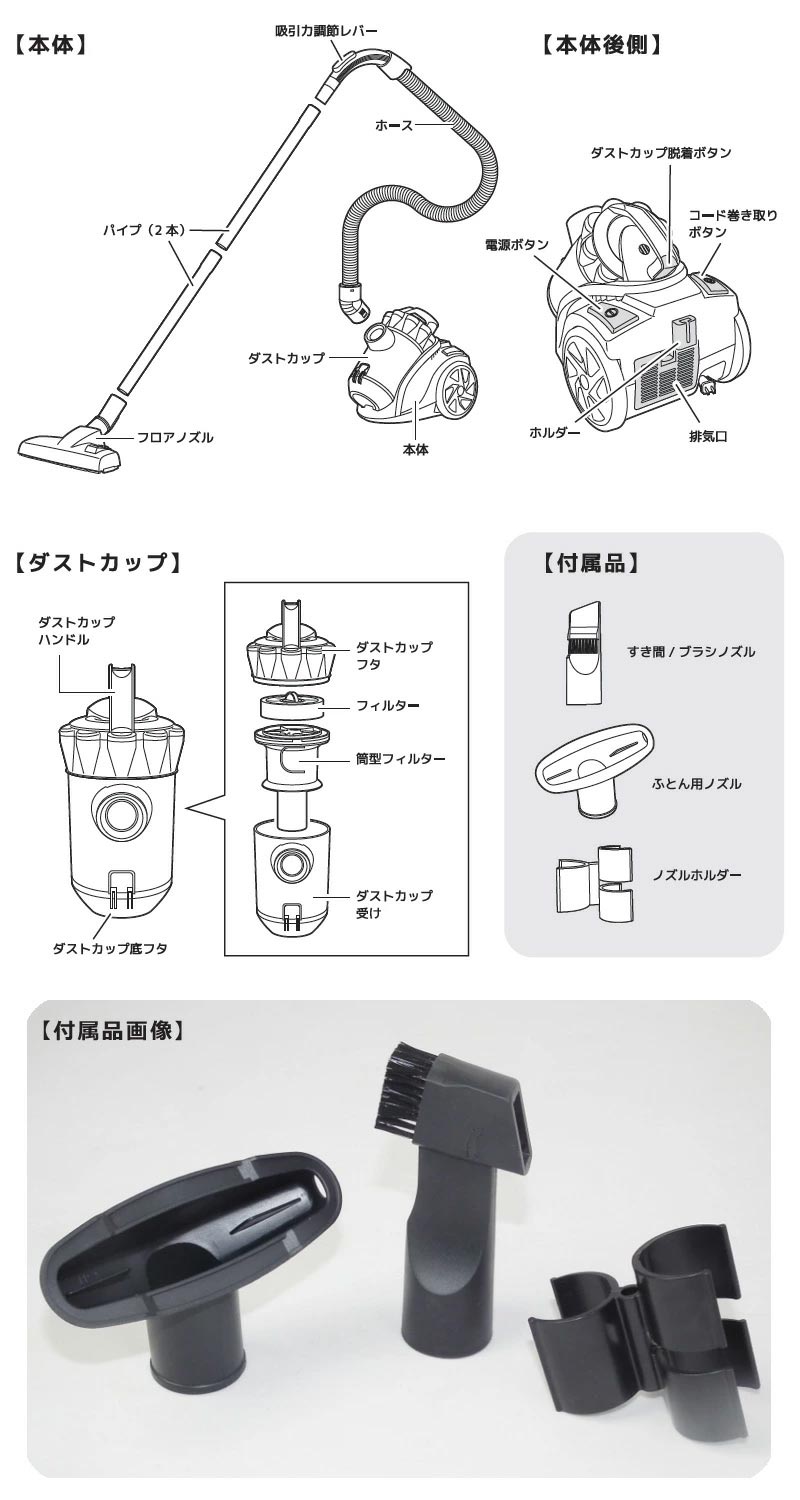 【本体】

吸引力調節レバー

ホース

パイプ（2本）

ダストカップ

フロアノズル

本体

【本体後側】

ダストカップ脱着ボタン

コード巻き取りボタン

電源ボタン

ホルダー

排気口

【ダストカップ】

ダストカップハンドル

ダストカップ底フタ

ダストカップフタ

フィルター

筒型フィルター

ダストカップ受け

【付属品】

すき間 / ブラシノズル

ふとん用ノズル

ノズルホルダー

【付属品画像】