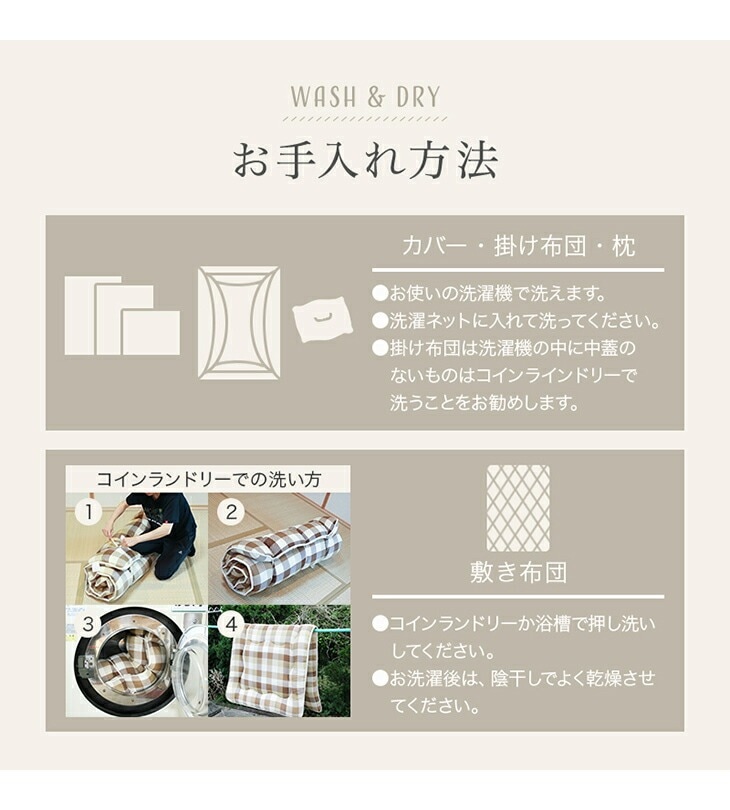 WASH & DRY

お手入れ方法

カバー・掛け布団・枕

●お使いの洗濯機で洗えます。
●洗濯ネットに入れて洗ってください。
●掛け布団は洗濯機の中に中蓋のないものはコインラインドリーで洗うことをお勧めします。

コインランドリーでの洗い方

1

2

3

4

敷き布団

●コインランドリーか浴槽で押し洗いしてください。
●お洗濯後は、陰干しでよく乾燥させてください。