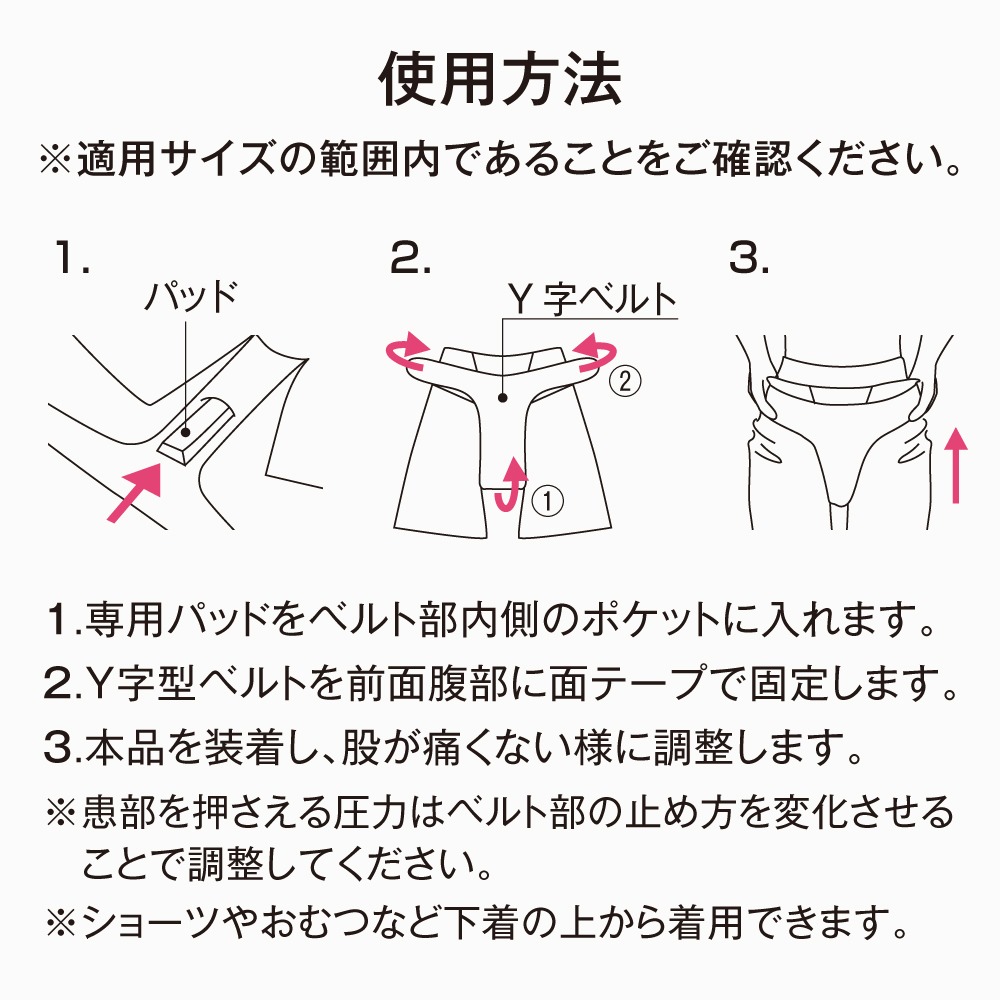 使用方法

※適用サイズの範囲内であることをご確認ください。

1.

パッド

2.

Y 字ベルト

②

①

3.

1.専用パッドをベルト部内側のポケットに入れます。

2.Y字型ベルトを前面腹部に面テープで固定します。

3.本品を装着し、股が痛くない様に調整します。

※患部を押さえる圧力はベルト部の止め方を変化させることで調整してください。

※ショーツやおむつなど下着の上から着用できます。