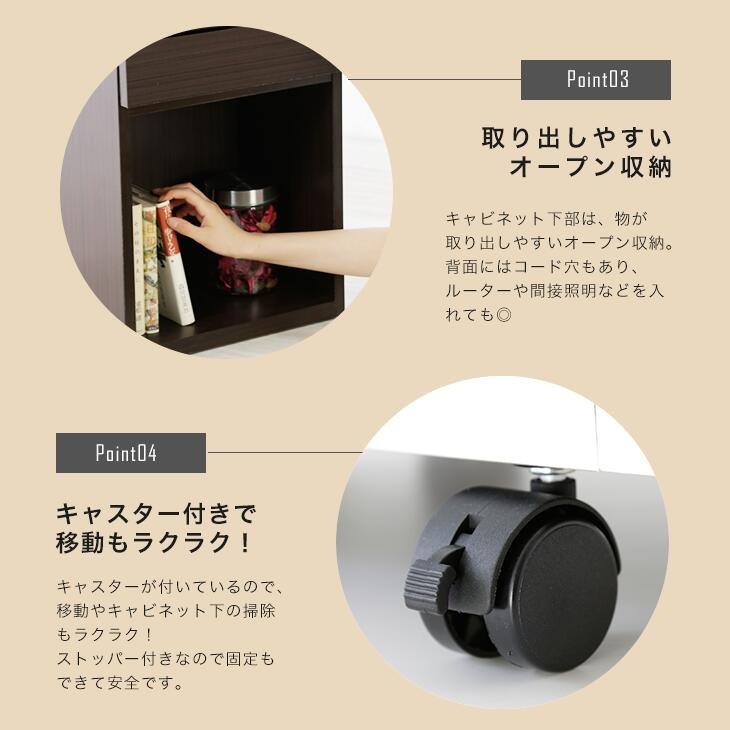 Point03

取り出しやすい
オープン収納

キャビネット下部は、物が取り出しやすいオープン収納。背面にはコード穴もあり、ルーターや間接照明などを入れても◎

Point04

キャスター付きで
移動もラクラク！

キャスターが付いているので、移動やキャビネット下の掃除もラクラク！
ストッパー付きなので固定もできて安全です。