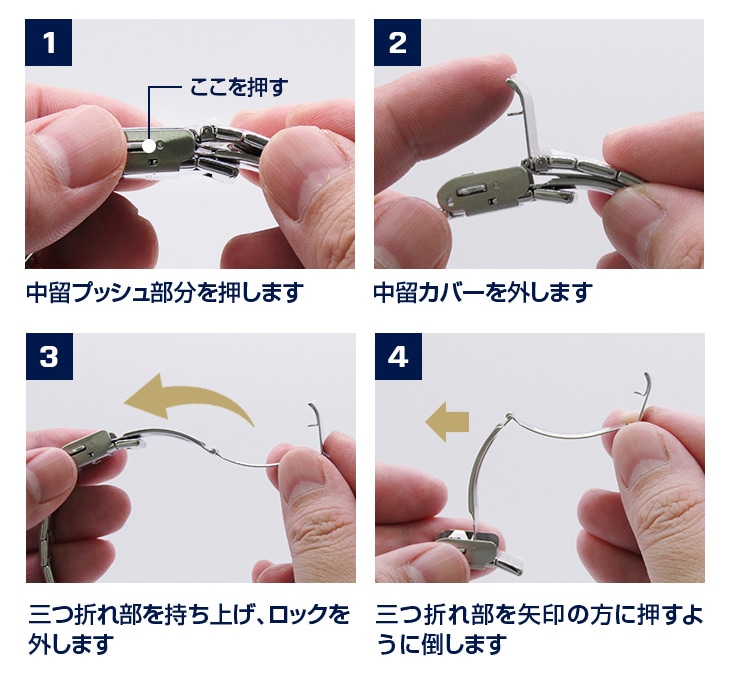 1

ここを押す

中留プッシュ部分を押します

2

中留カバーを外します

3

三つ折れ部を持ち上げ、ロックを外します

4

三つ折れ部を矢印の方に押すように倒します