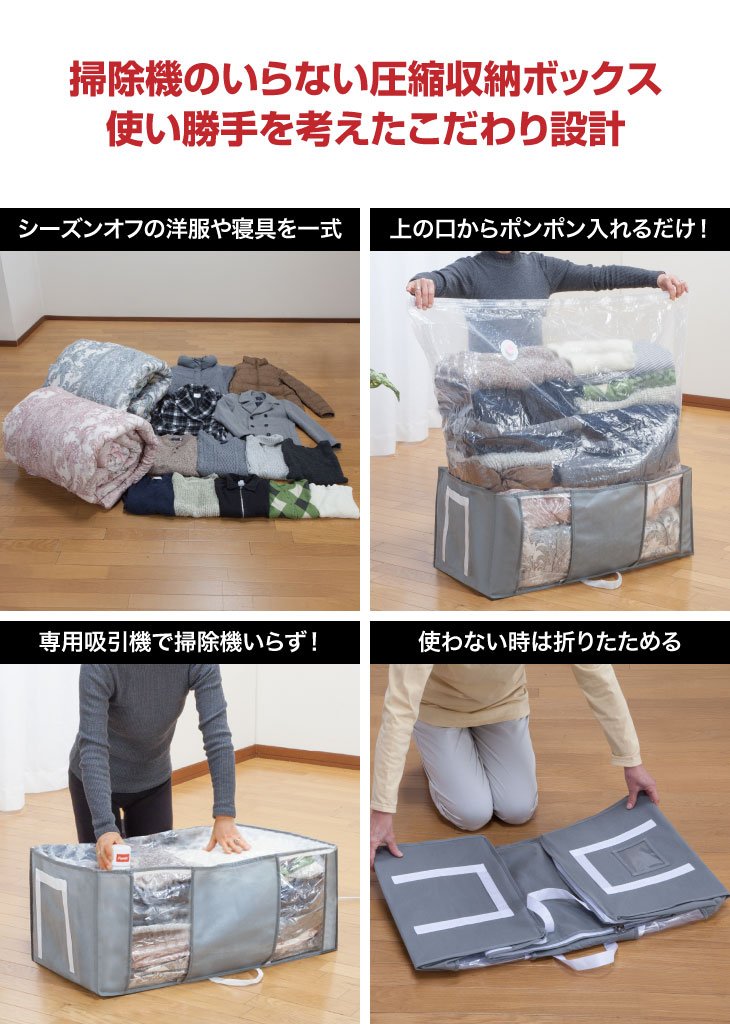 掃除機のいらない圧縮収納ボックス
使い勝手を考えたこだわり設計

シーズンオフの洋服や寝具を一式

上の口からポンポン入れるだけ！

専用吸引機で掃除機いらず！

使わない時は折りたためる