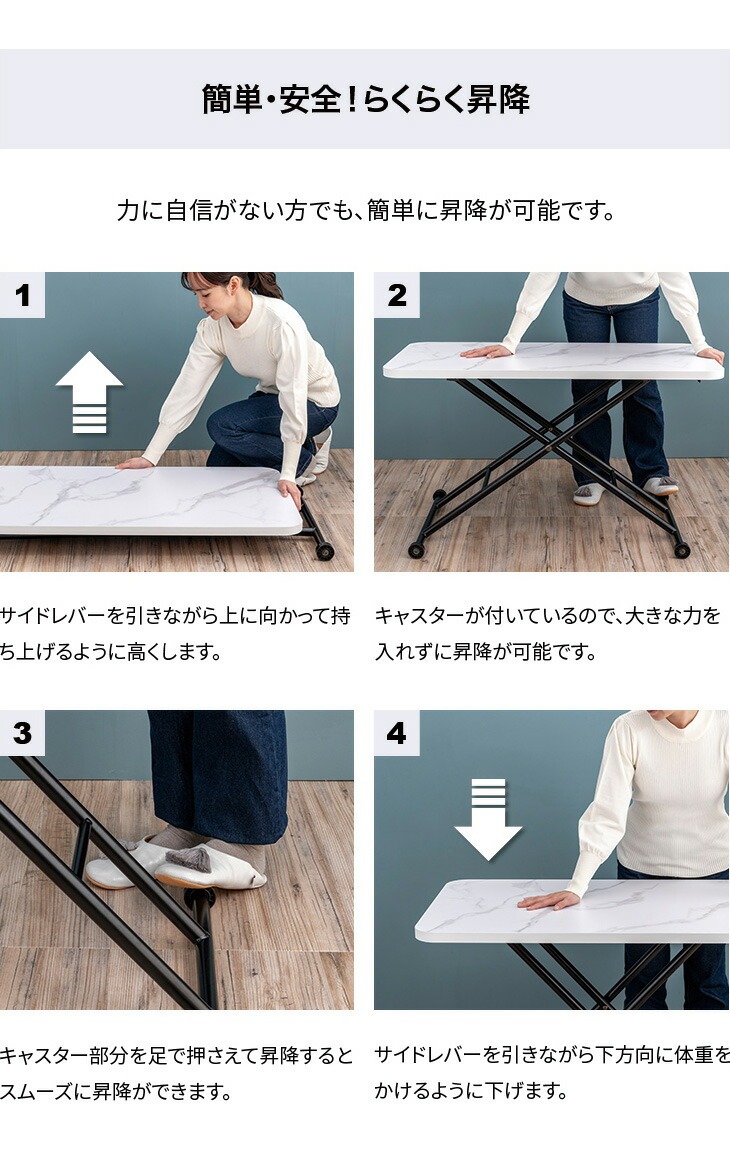 簡単・安全！らくらく昇降

力に自信がない方でも、簡単に昇降が可能です。

1

サイドレバーを引きながら上に向かって持ち上げるように高くします。

2

キャスターが付いているので、大きな力を入れずに昇降が可能です。

3

キャスター部分を足で押さえて昇降するとスムーズに昇降ができます。

4

サイドレバーを引きながら下方向に体重をかけるように下げます。