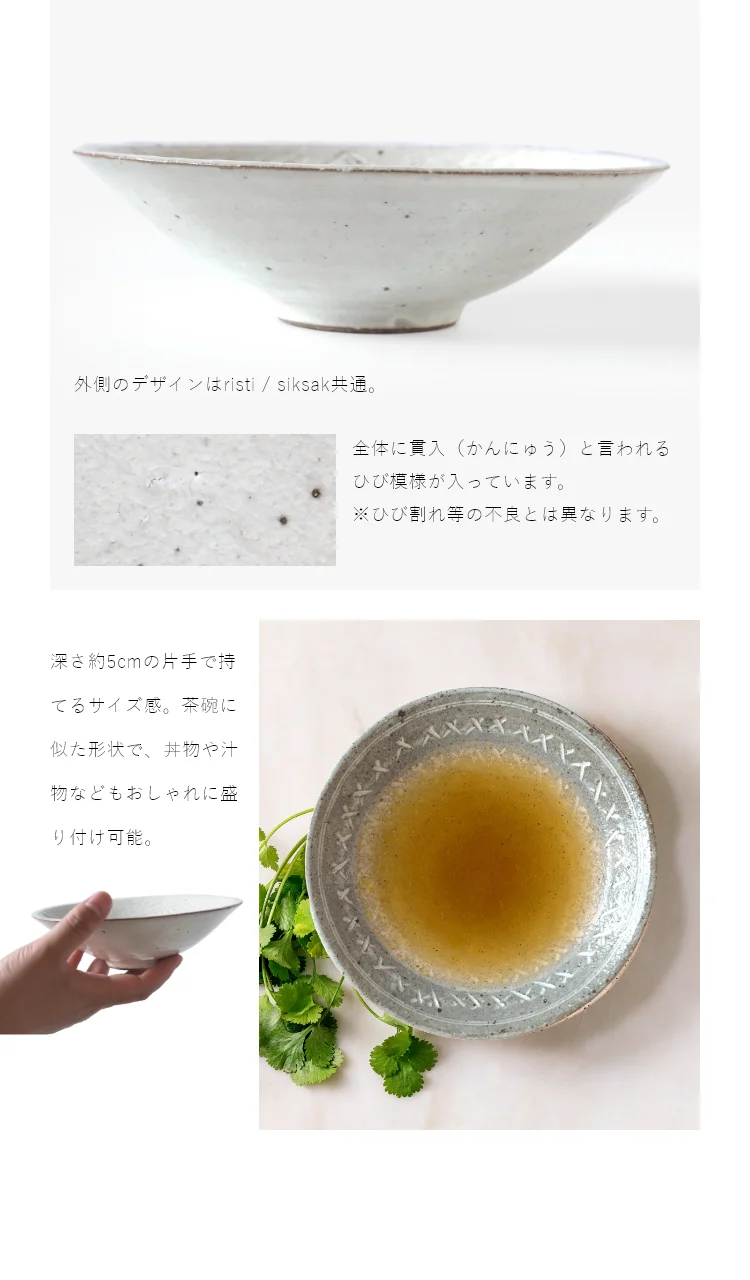 外側のデザインはristi / siksak共通。

全体に貫入（かんにゅう）と言われるひび模様が入っています。
※ひび割れ等の不良とは異なります。

深さ約5cmの片手で持てるサイズ感。茶碗に似た形状で、丼物や汁物などもおしゃれに盛り付け可能。