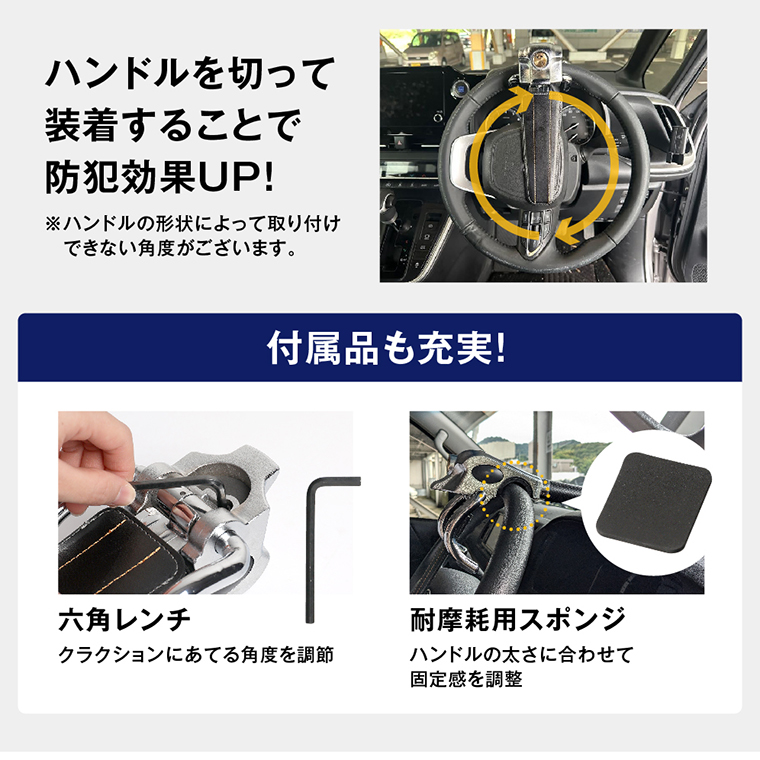 ハンドルを切って装着することで防犯効果UP!

※ハンドルの形状によって取り付けできない角度がございます。

付属品も充実!

六角レンチ

クラクションにあてる角度を調節

耐摩耗用スポンジ

ハンドルの太さに合わせて固定感を調整