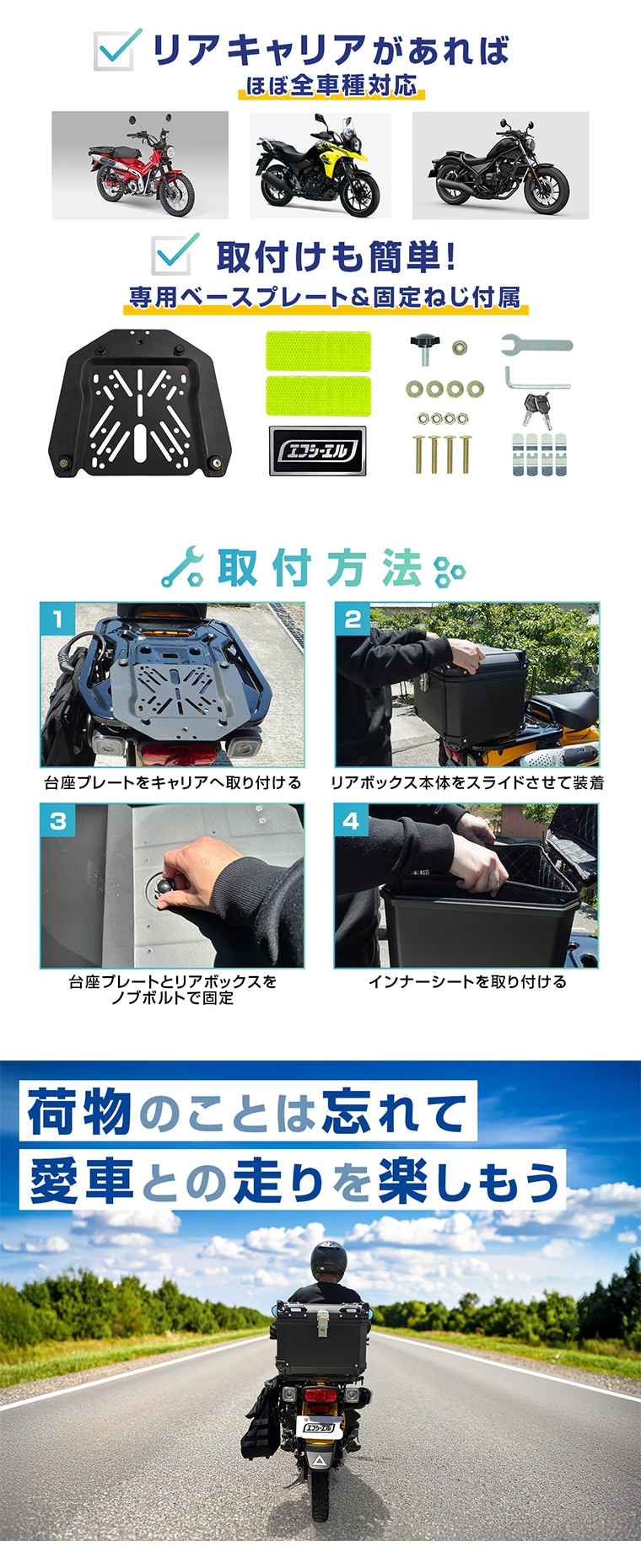 リアキャリアがあれば
ほぼ全車種対応

取付けも簡単!
専用ベースプレート&固定ねじ付属

エフシーエル

取付方法

1
台座プレートをキャリアへ取り付ける

2
リアボックス本体をスライドさせて装着

3
台座プレートとリアボックスをノブボルトで固定

4
インナーシートを取り付ける

荷物のことは忘れて
愛車との走りを楽しもう

エフシーエル