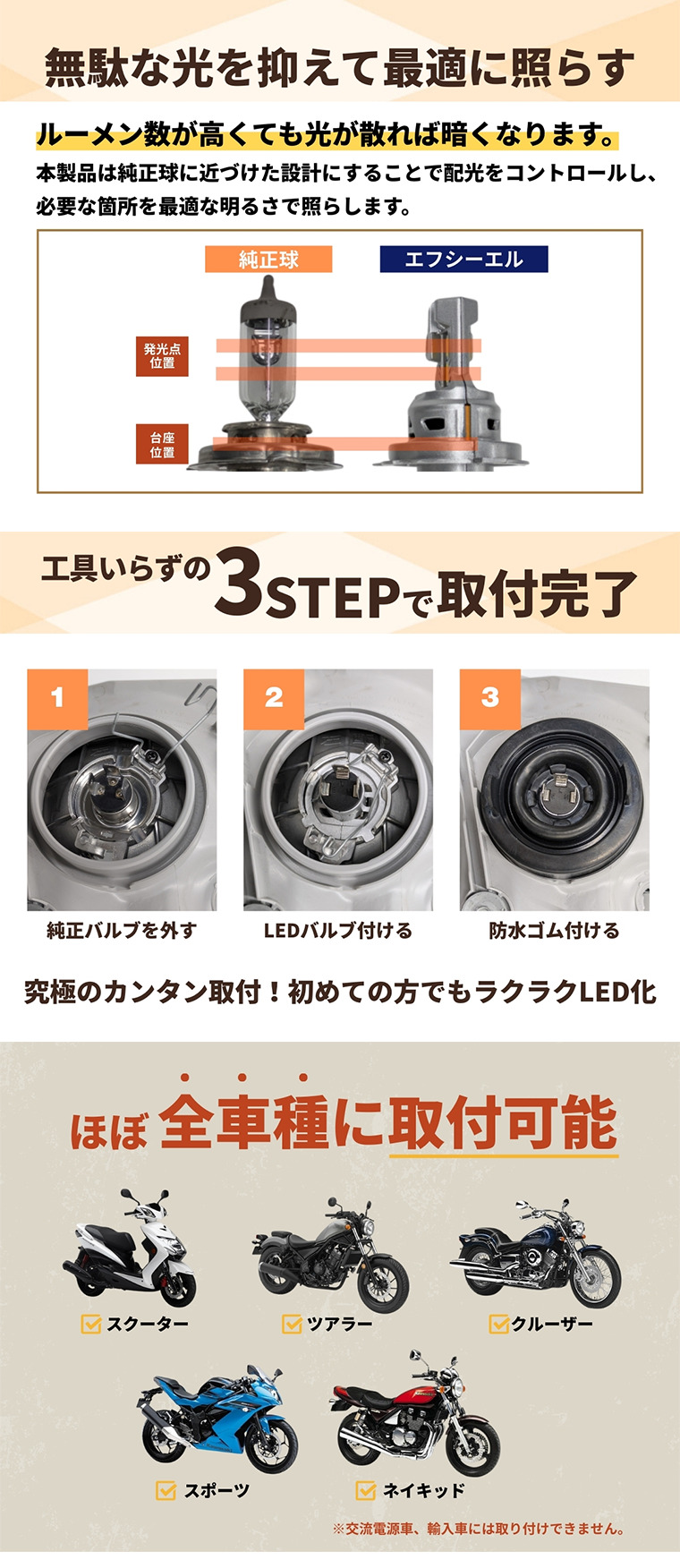 無駄な光を抑えて最適に照らす

ルーメン数が高くても光が散れば暗くなります。

本製品は純正球に近づけた設計にすることで配光をコントロールし、必要な箇所を最適な明るさで照らします。

純正球

エフシーエル

発光点位置

台座位置

工具いらずの3STEPで取付完了

1

2

3

純正バルブを外す

LEDバルブ付ける

防水ゴム付ける

究極のカンタン取付！初めての方でもラクラクLED化

ほぼ全車種に取付可能

スクーター

ツアラー

クルーザー

スポーツ

ネイキッド

※交流電源車、輸入車には取り付けできません。