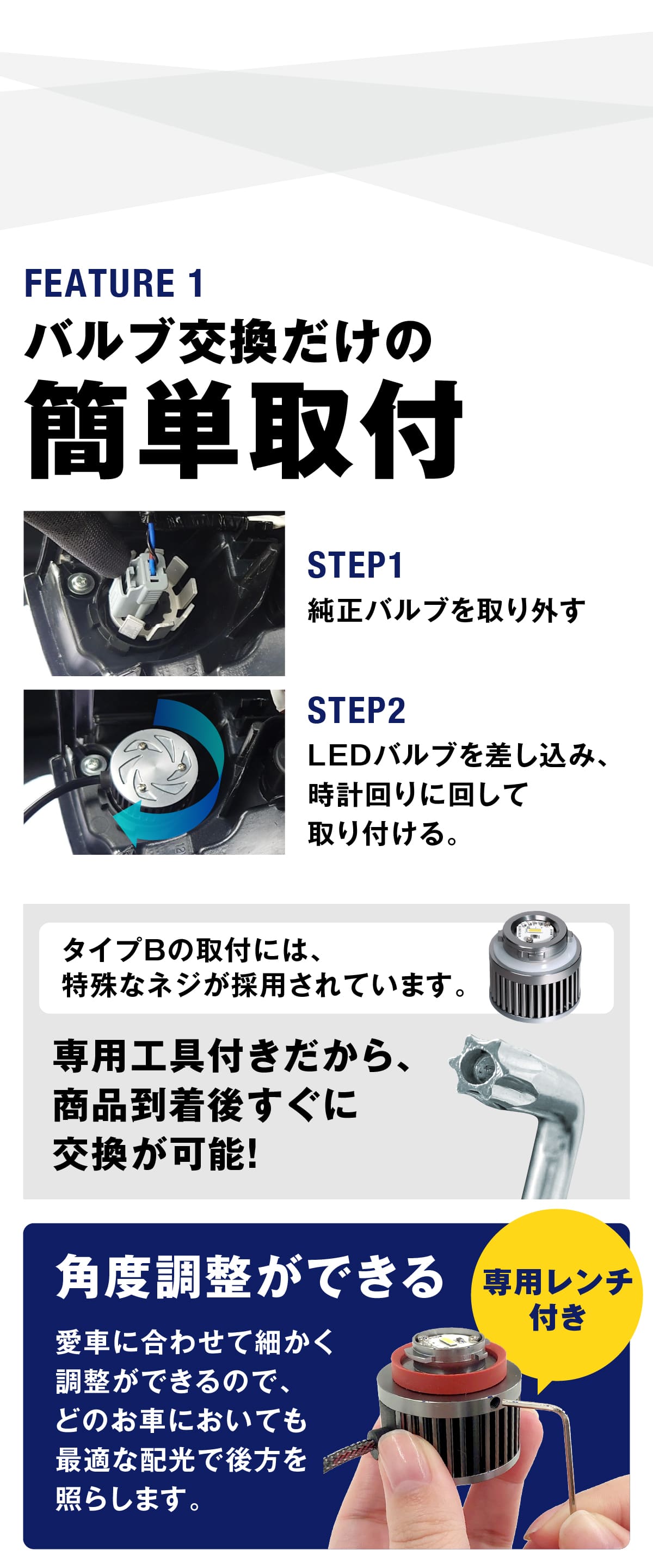 FEATURE 1
バルブ交換だけの
簡単取付

STEP1
純正バルブを取り外す

STEP2
LEDバルブを差し込み、時計回りに回して取り付ける。

タイプBの取付には、特殊なネジが採用されています。

専用工具付きだから、商品到着後すぐに交換が可能!

角度調整ができる

専用レンチ付き

愛車に合わせて細かく調整ができるので、どのお車においても最適な配光で後方を照らします。