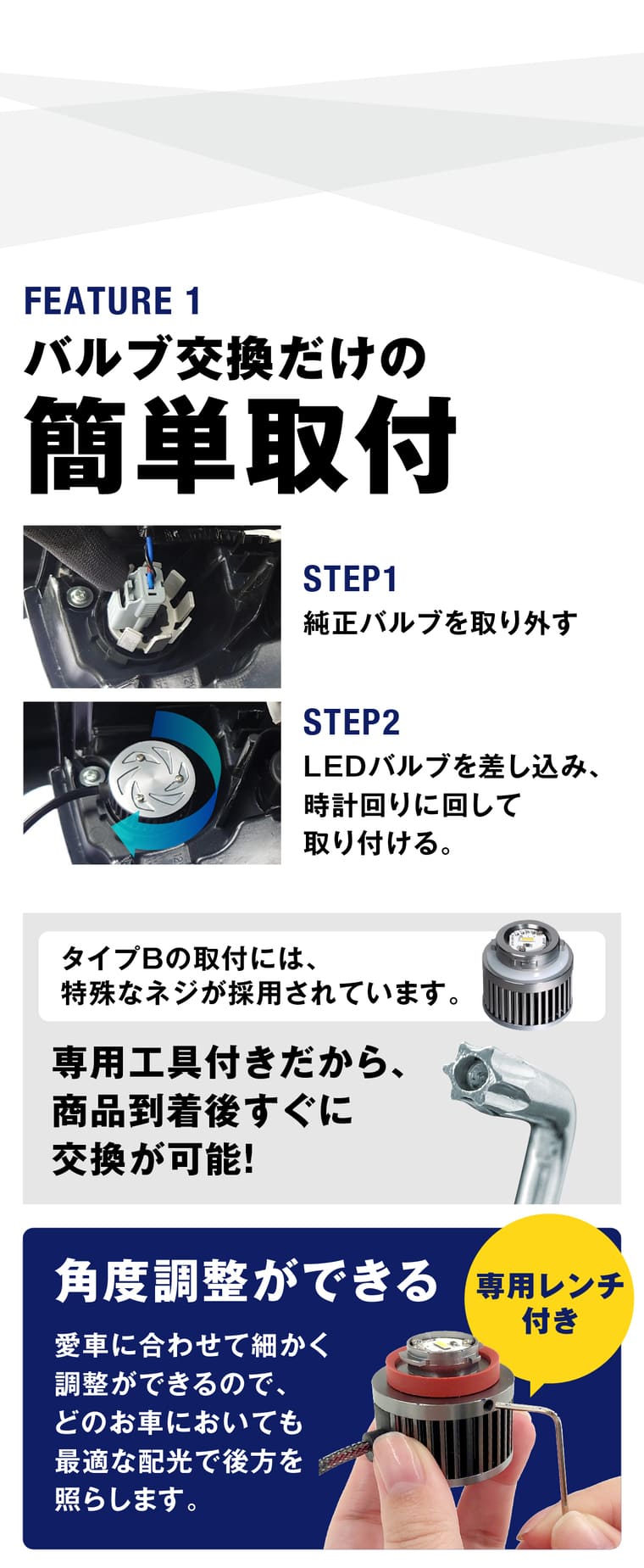 FEATURE 1
バルブ交換だけの
簡単取付

STEP1
純正バルブを取り外す

STEP2
LEDバルブを差し込み、時計回りに回して取り付ける。

タイプBの取付には、特殊なネジが採用されています。

専用工具付きだから、商品到着後すぐに交換が可能!

角度調整ができる

専用レンチ付き

愛車に合わせて細かく調整ができるので、どのお車においても最適な配光で後方を照らします。