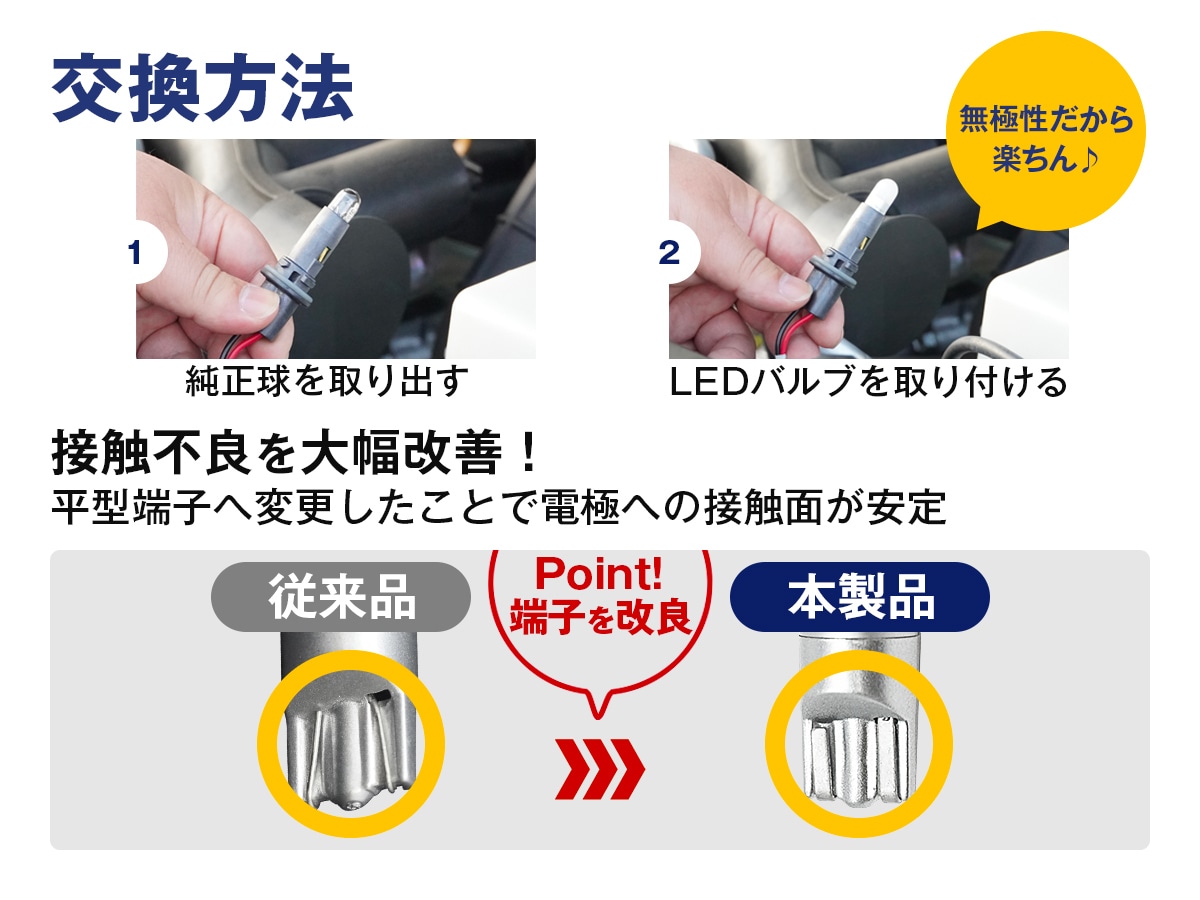 交換方法

無極性だから楽ちん♪

1
純正球を取り出す

2
LEDバルブを取り付ける

接触不良を大幅改善！
平型端子へ変更したことで電極への接触面が安定

従来品

Point!
端子を改良

本製品