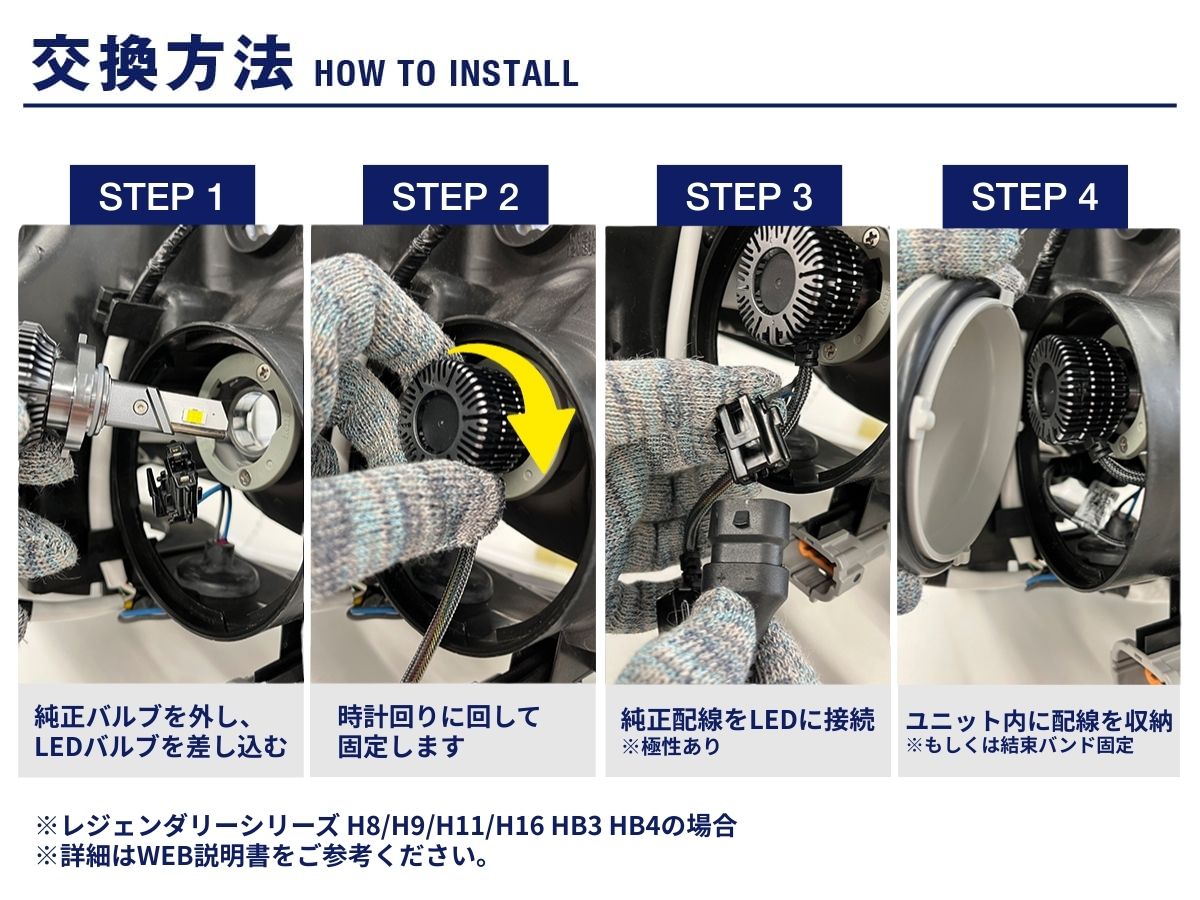 交換方法 HOW TO INSTALL

STEP 1

純正バルブを外し、LEDバルブを差し込む

STEP 2

時計回りに回して固定します

STEP 3

純正配線をLEDに接続
※極性あり

STEP 4

ユニット内に配線を収納
※もしくは結束バンド固定

※レジェンダリーシリーズ H8/H9/H11/H16 HB3 HB4の場合
※詳細はWEB説明書をご参考ください。