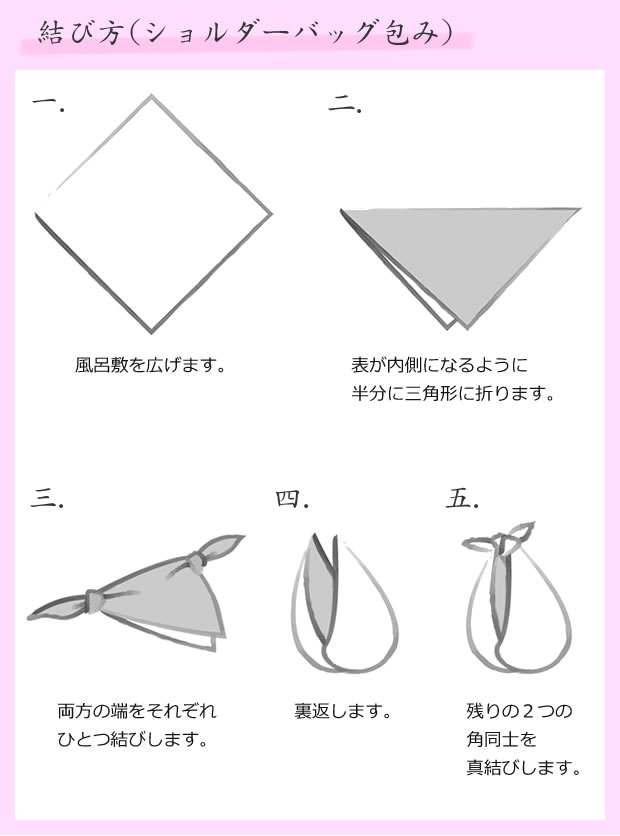 結び方(ショルダーバッグ包み)

一.

風呂敷を広げます。

二.

表が内側になるように
半分に三角形に折ります。

三.

両方の端をそれぞれ
ひとつ結びします。

四.

裏返します。

五.

残りの２つの
角同士を
真結びします。