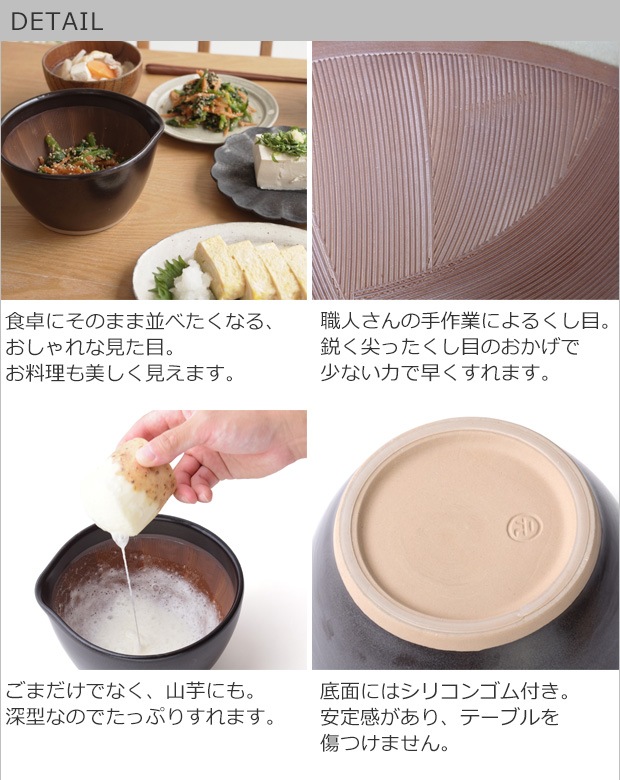 DETAIL

食卓にそのまま並べたくなる、
おしゃれな見た目。
お料理も美しく見えます。

職人さんの手作業によるくし目。
鋭く尖ったくし目のおかげで
少ない力で早くすれます。

ごまだけでなく、山芋にも。
深型なのでたっぷりすれます。

底面にはシリコンゴム付き。
安定感があり、テーブルを
傷つけません。