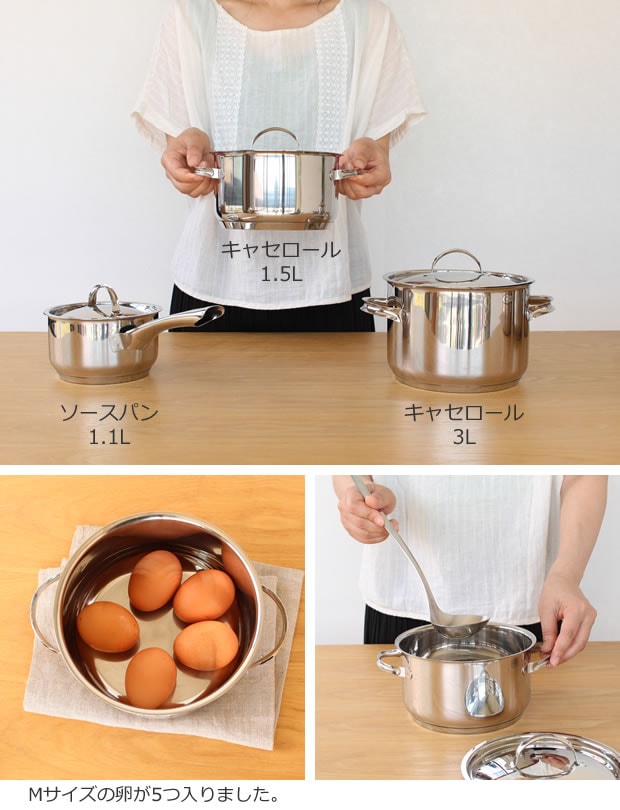 キャセロール
1.5L

ソースパン
1.1L

キャセロール
3L

Mサイズの卵が5つ入りました。