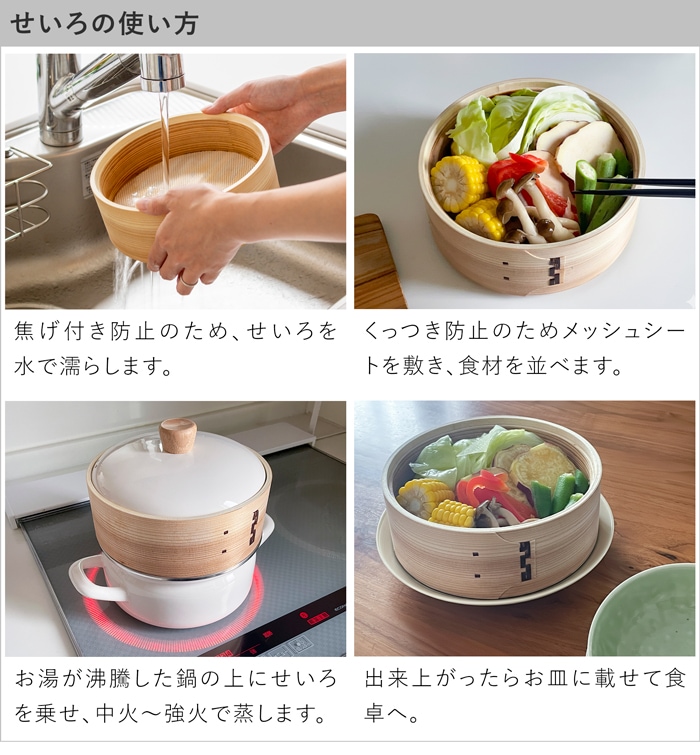 せいろの使い方

焦げ付き防止のため、せいろを水で濡らします。

くっつき防止のためメッシュシートを敷き、食材を並べます。

お湯が沸騰した鍋の上にせいろを乗せ、中火〜強火で蒸します。

出来上がったらお皿に載せて食卓へ。