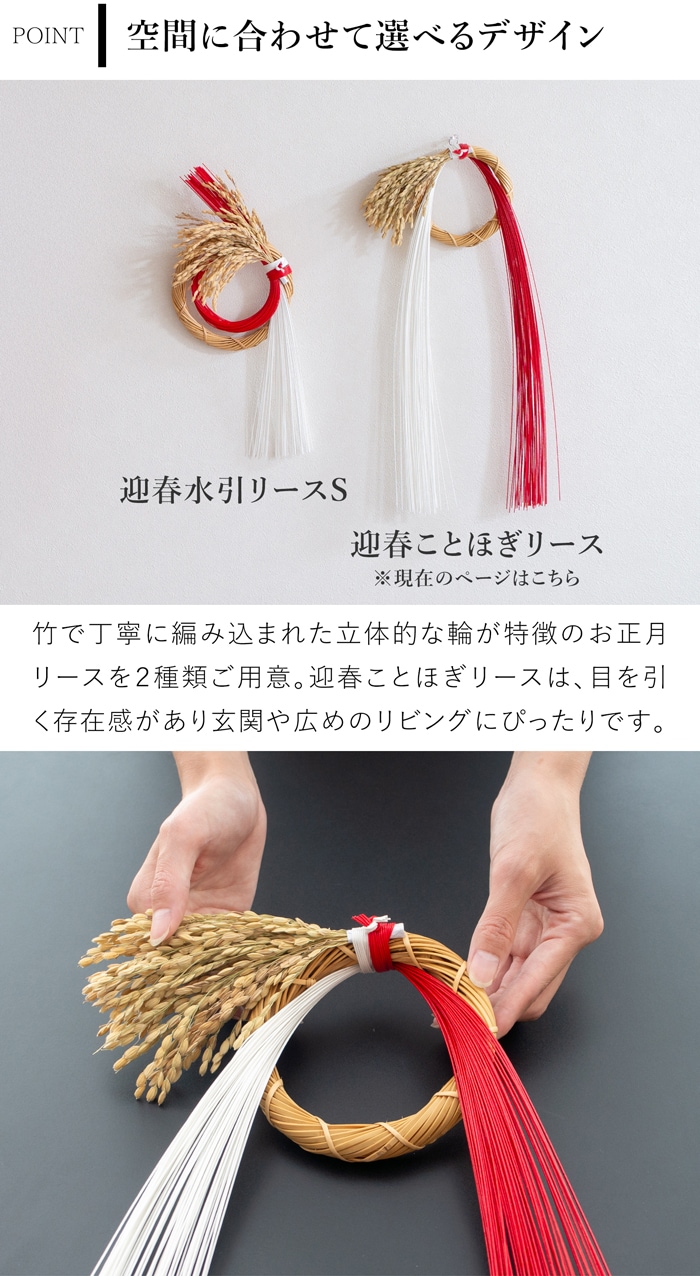 POINT 空間に合わせて選べるデザイン

迎春水引リースS

迎春ことほぎリース
※現在のページはこちら

竹で丁寧に編み込まれた立体的な輪が特徴のお正月リースを2種類ご用意。迎春ことほぎリースは、目を引く存在感があり玄関や広めのリビングにぴったりです。