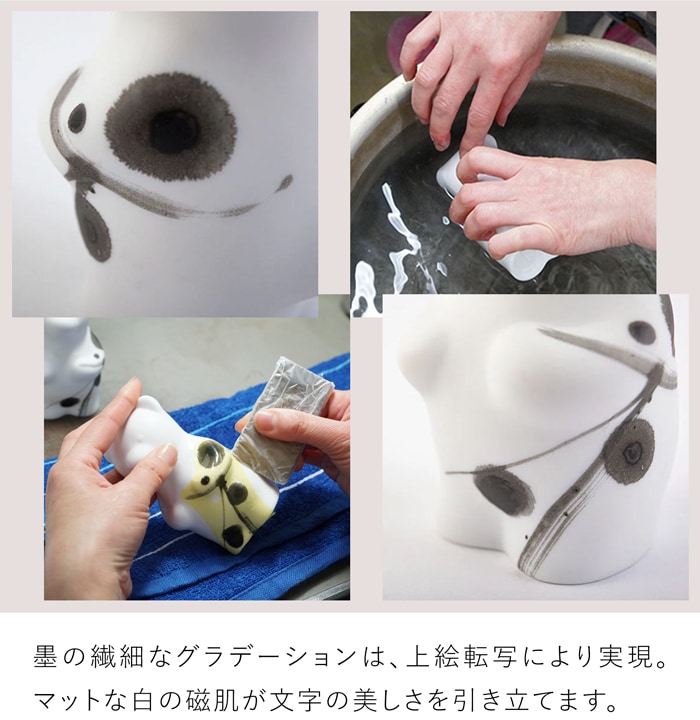 墨の繊細なグラデーションは、上絵転写により実現。
マットな白の磁肌が文字の美しさを引き立てます。