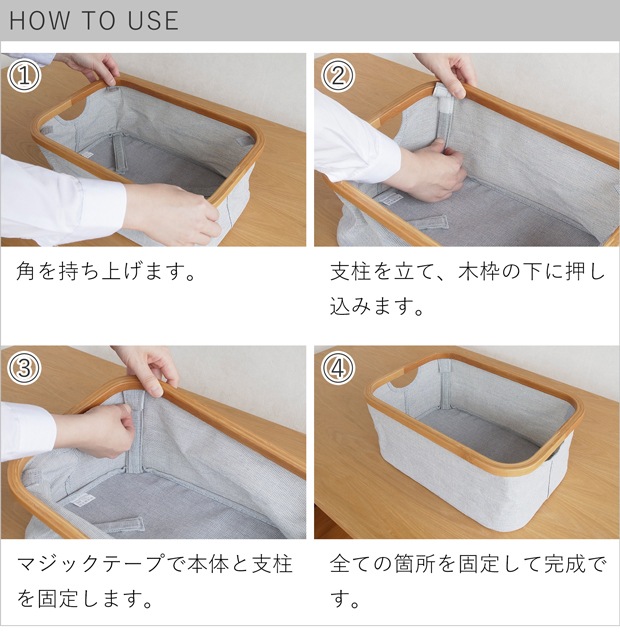 HOW TO USE

①

角を持ち上げます。

②

支柱を立て、木枠の下に押し込みます。

③

マジックテープで本体と支柱を固定します。

④

全ての箇所を固定して完成です。