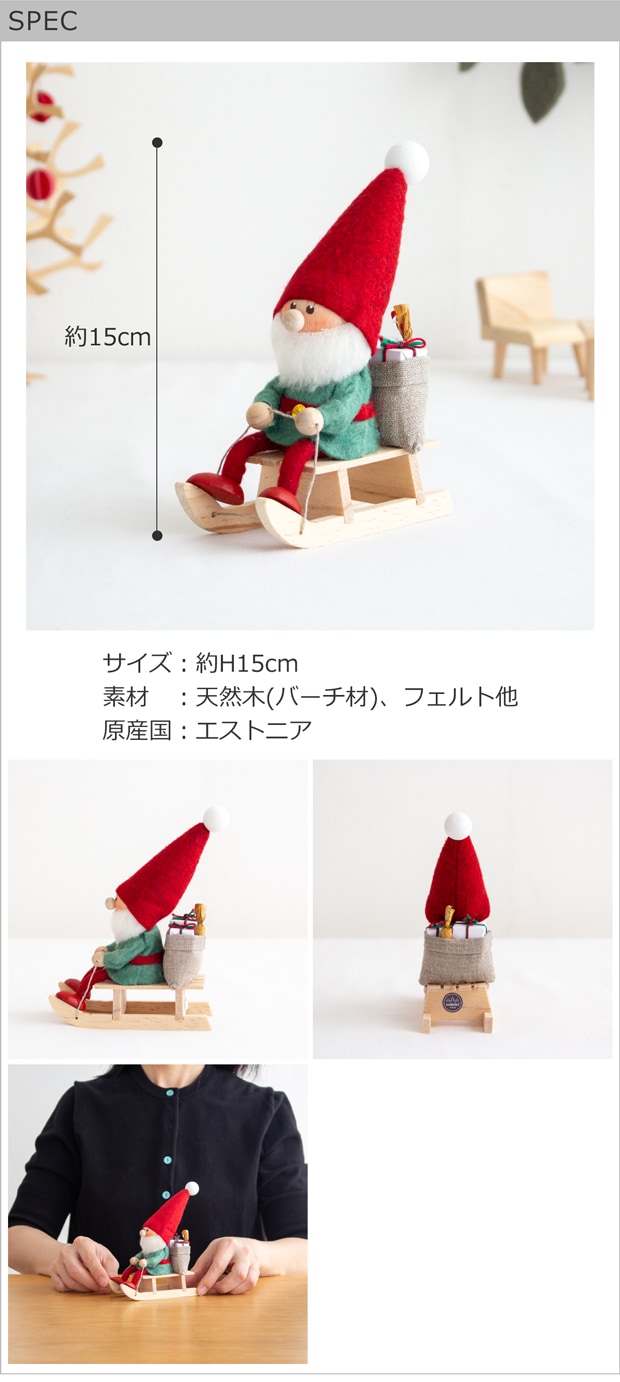 SPEC

約15cm

サイズ：約H15cm
素材　：天然木(バーチ材)、フェルト他
原産国：エストニア