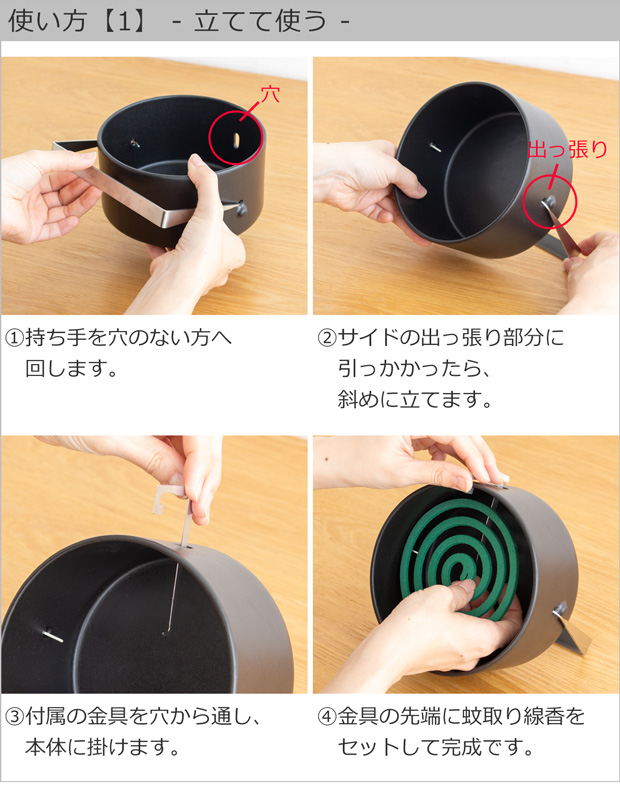 使い方【1】 - 立てて使う -

穴

出っ張り

①持ち手を穴のない方へ回します。

②サイドの出っ張り部分に引っかかったら、斜めに立てます。

③付属の金具を穴から通し、本体に掛けます。

④金具の先端に蚊取り線香をセットして完成です。