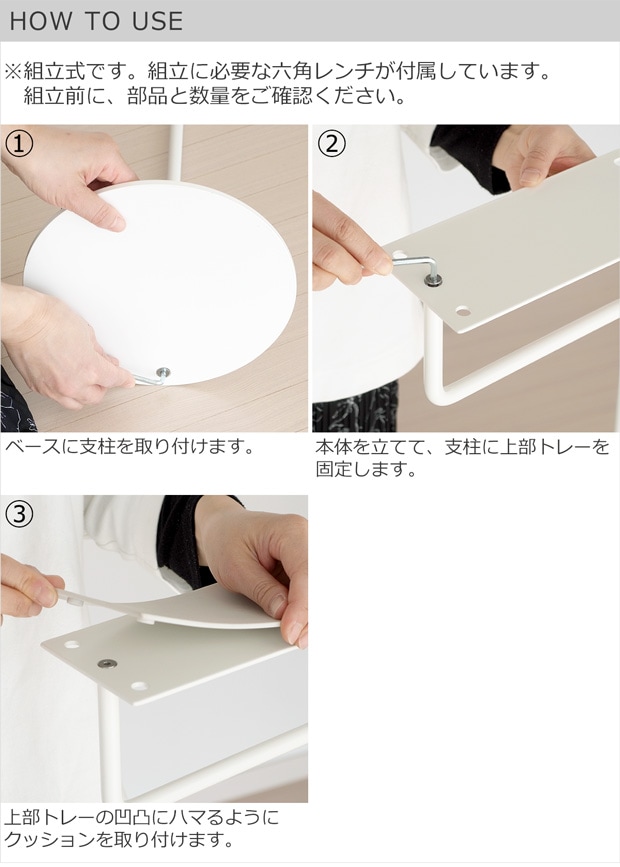 HOW TO USE

※組立式です。組立に必要な六角レンチが付属しています。
組立前に、部品と数量をご確認ください。

①

ベースに支柱を取り付けます。

②

本体を立てて、支柱に上部トレーを固定します。

③

上部トレーの凹凸にハマるようにクッションを取り付けます。