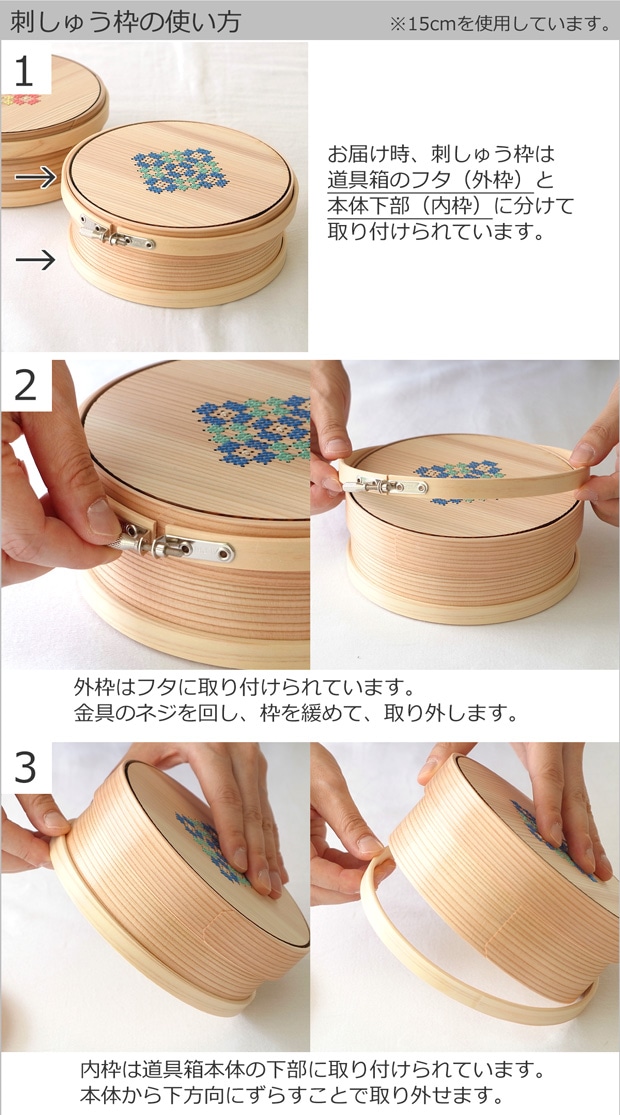 刺しゅう枠の使い方

※15cmを使用しています。

1

お届け時、刺しゅう枠は道具箱のフタ（外枠）と本体下部（内枠）に分けて取り付けられています。

2

外枠はフタに取り付けられています。
金具のネジを回し、枠を緩めて、取り外します。

3

内枠は道具箱本体の下部に取り付けられています。
本体から下方向にずらすことで取り外せます。