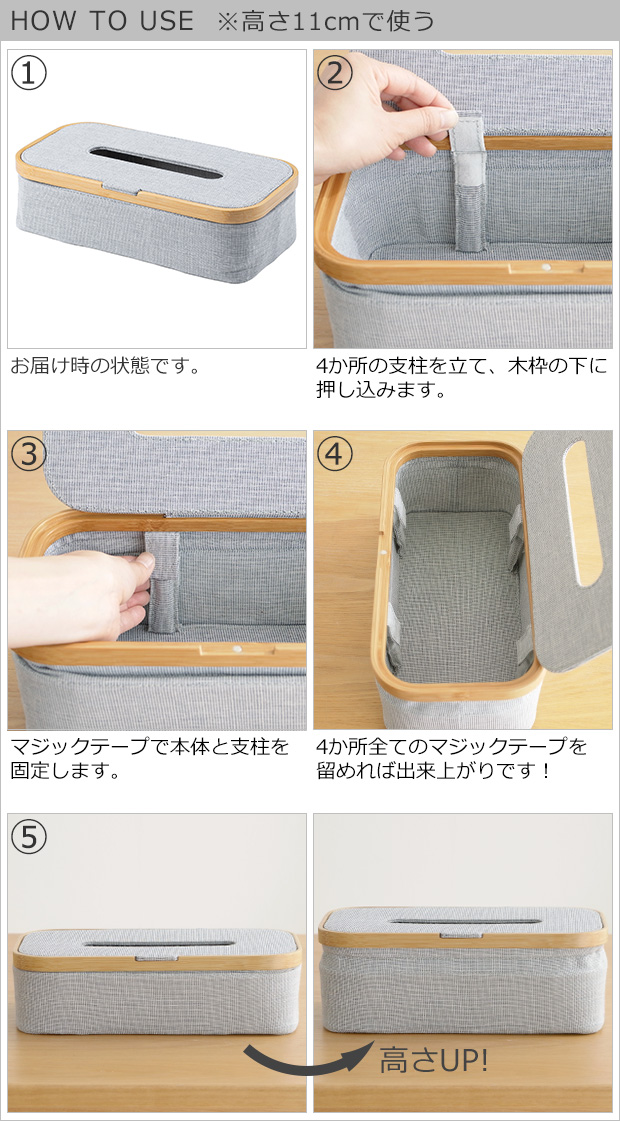 HOW TO USE ※高さ11cmで使う

①

お届け時の状態です。

②

4か所の支柱を立て、木枠の下に押し込みます。

③

マジックテープで本体と支柱を固定します。

④

4か所全てのマジックテープを留めれば出来上がりです！

⑤

高さUP!