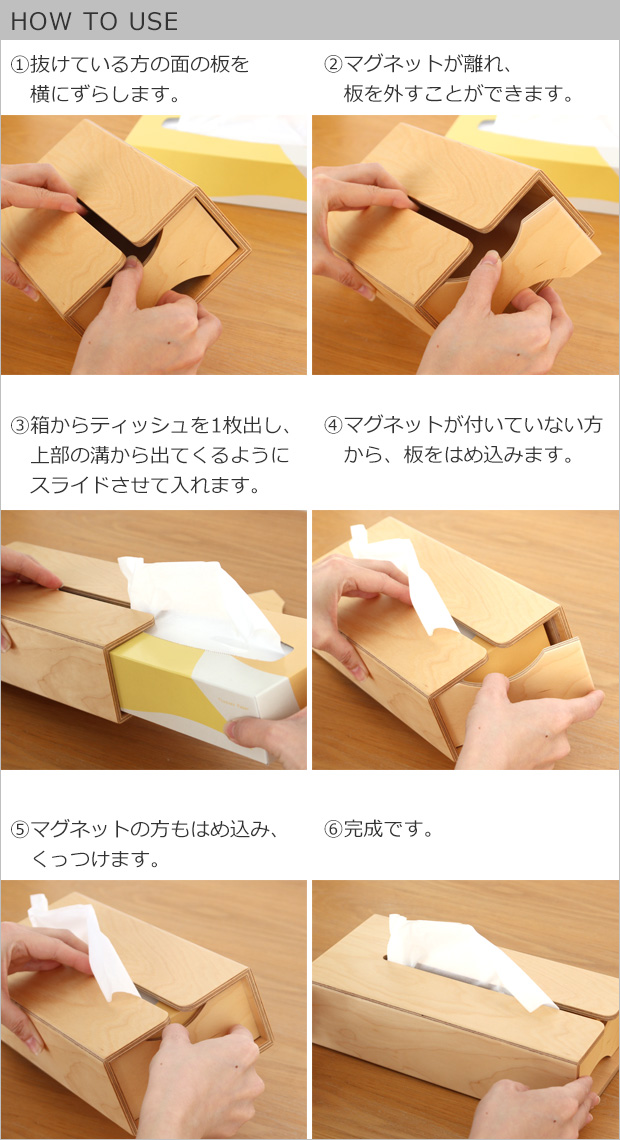 HOW TO USE

①抜けている方の面の板を横にずらします。

②マグネットが離れ、板を外すことができます。

③箱からティッシュを1枚出し、上部の溝から出てくるようにスライドさせて入れます。

④マグネットが付いていない方から、板をはめ込みます。

⑤マグネットの方もはめ込み、くっつけます。

⑥完成です。