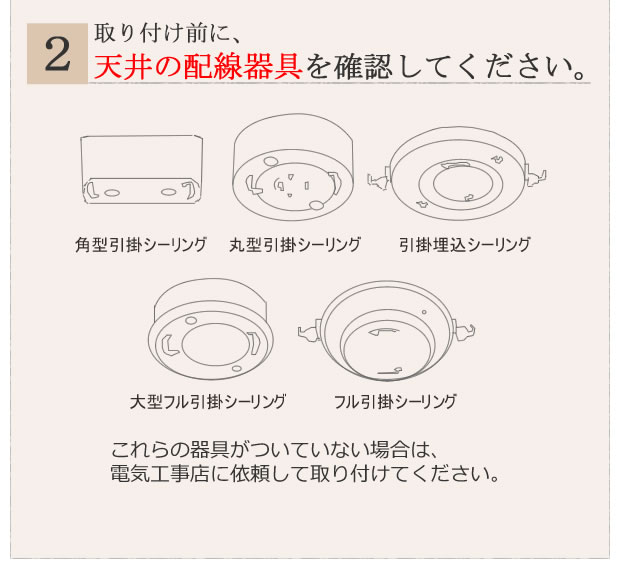 2

取り付け前に、
天井の配線器具を確認してください。

角型引掛シーリング

丸型引掛シーリング

引掛埋込シーリング

大型フル引掛シーリング

フル引掛シーリング

これらの器具がついていない場合は、
電気工事店に依頼して取り付けてください。