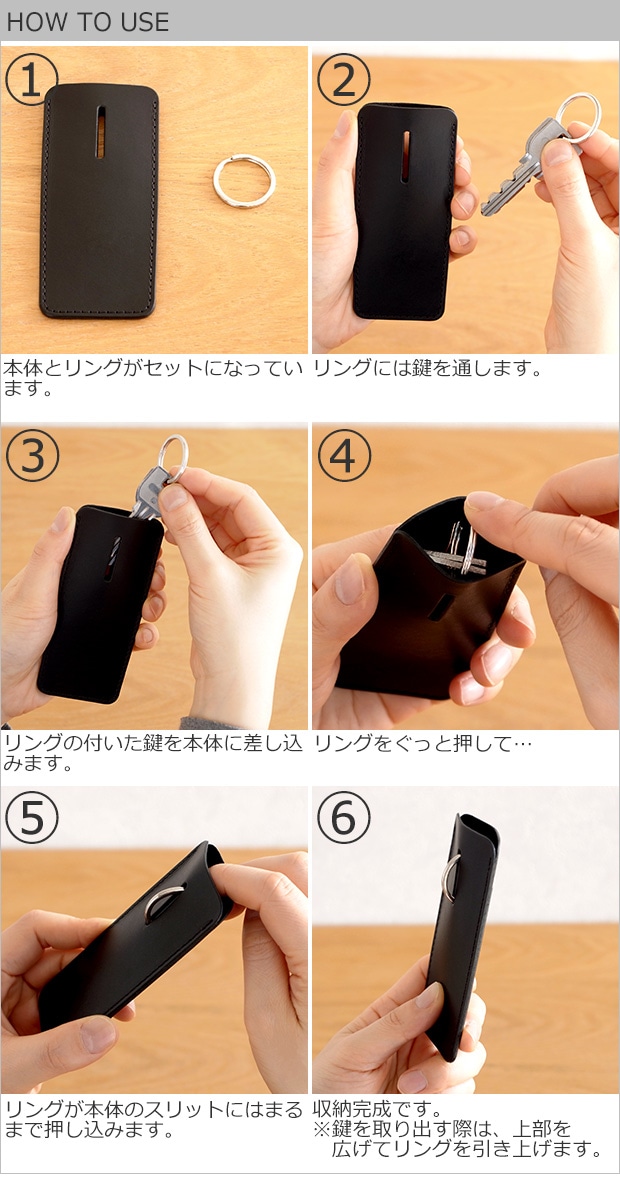 HOW TO USE

①

本体とリングがセットになっています。

②

リングには鍵を通します。

③

リングの付いた鍵を本体に差し込みます。

④

リングをぐっと押して…

⑤

リングが本体のスリットにはまるまで押し込みます。

⑥

収納完成です。
※鍵を取り出す際は、上部を広げてリングを引き上げます。