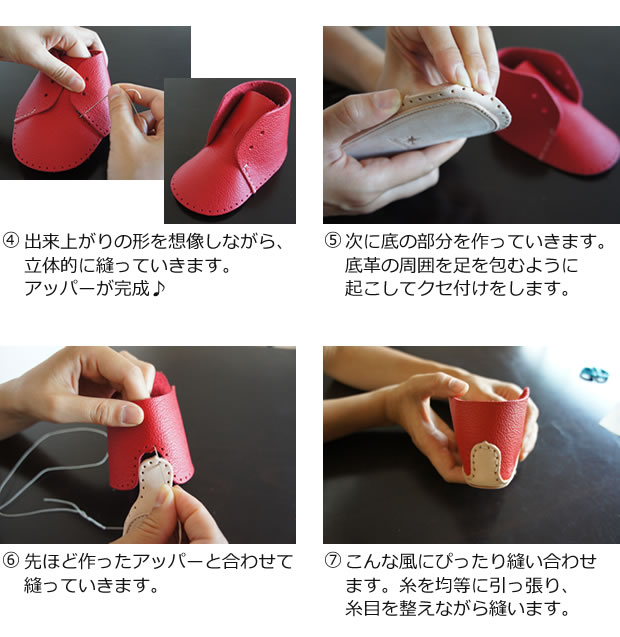 ④ 出来上がりの形を想像しながら、立体的に縫っていきます。アッパーが完成♪

⑤ 次に底の部分を作っていきます。底革の周囲を足を包むように起こしてクセ付けをします。

⑥ 先ほど作ったアッパーと合わせて縫っていきます。

⑦ こんな風にぴったり縫い合わせます。糸を均等に引っ張り、糸目を整えながら縫います。