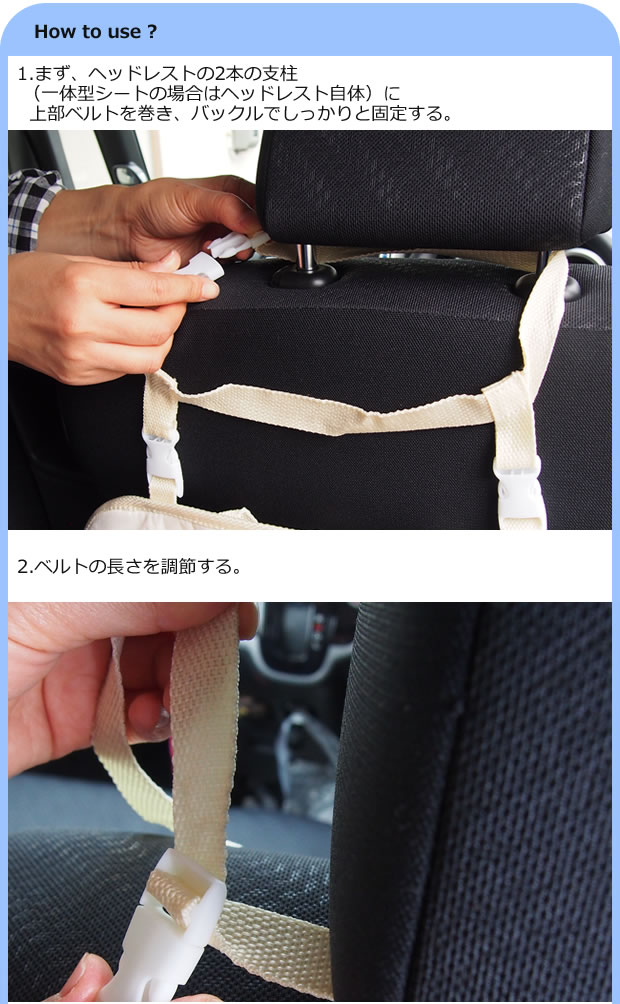 How to use ?

1.まず、ヘッドレストの2本の支柱
（一体型シートの場合はヘッドレスト自体）に
上部ベルトを巻き、バックルでしっかりと固定する。

2.ベルトの長さを調節する。