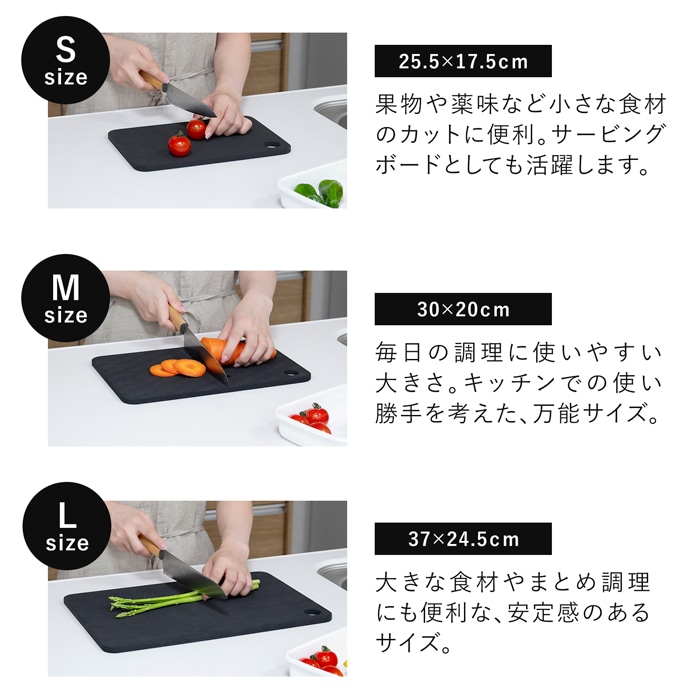 S
size

25.5×17.5cm

果物や薬味など小さな食材のカットに便利。サービングボードとしても活躍します。

M
size

30×20cm

毎日の調理に使いやすい大きさ。キッチンでの使い勝手を考えた、万能サイズ。

L
size

37×24.5cm

大きな食材やまとめ調理にも便利な、安定感のあるサイズ。