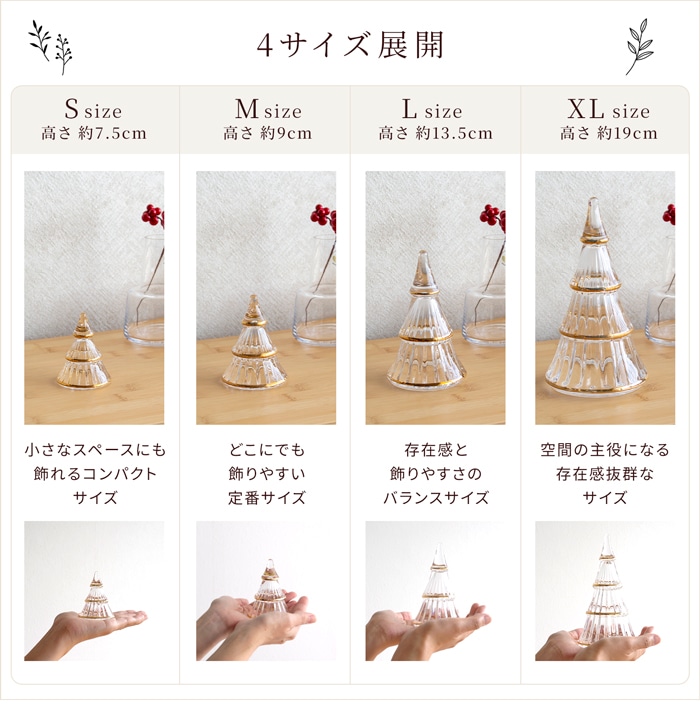 4サイズ展開

S size
高さ 約7.5cm

小さなスペースにも
飾れるコンパクト
サイズ

M size
高さ 約9cm

どこにでも
飾りやすい
定番サイズ

L size
高さ 約13.5cm

存在感と
飾りやすさの
バランスサイズ

XL size
高さ 約19cm

空間の主役になる
存在感抜群な
サイズ